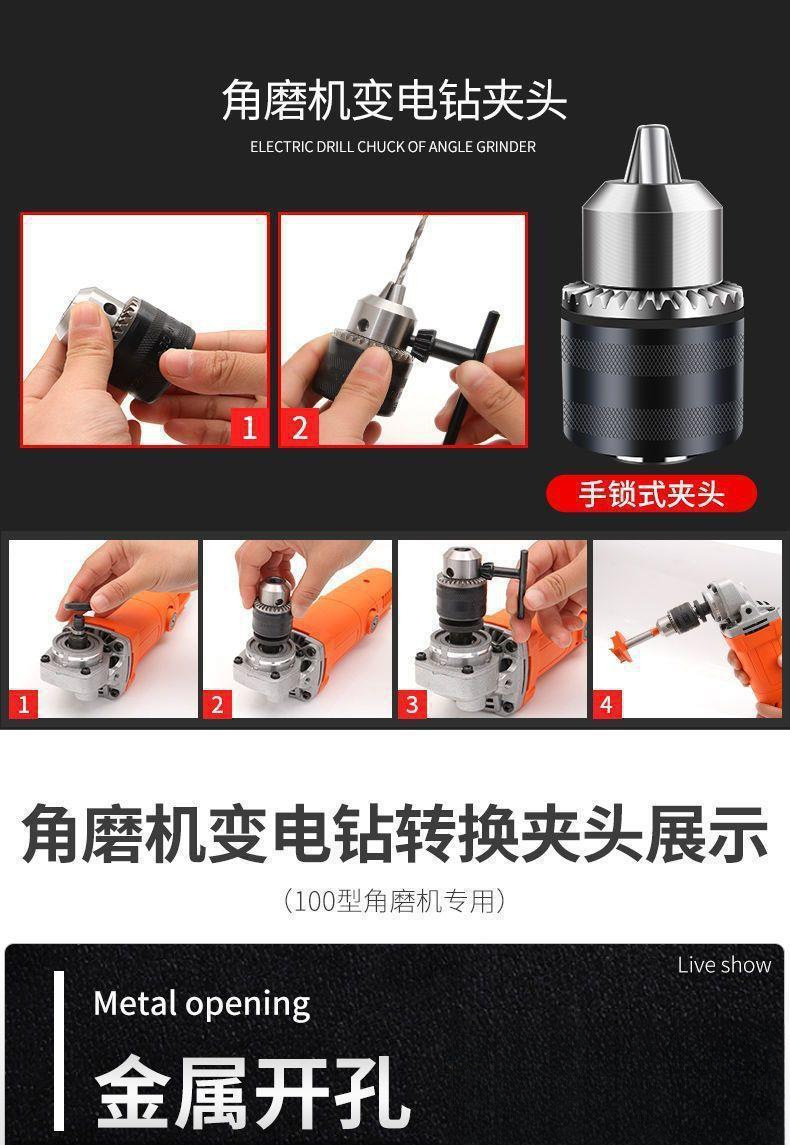 角磨机变电钻夹头

ELECTRIC DRILL CHUCK OF ANGLE GRINDER

1

2

手锁式夹头

1

2

3

4

角磨机变电钻转换夹头展示

（100型角磨机专用）

Live show

Metal opening

金属开孔