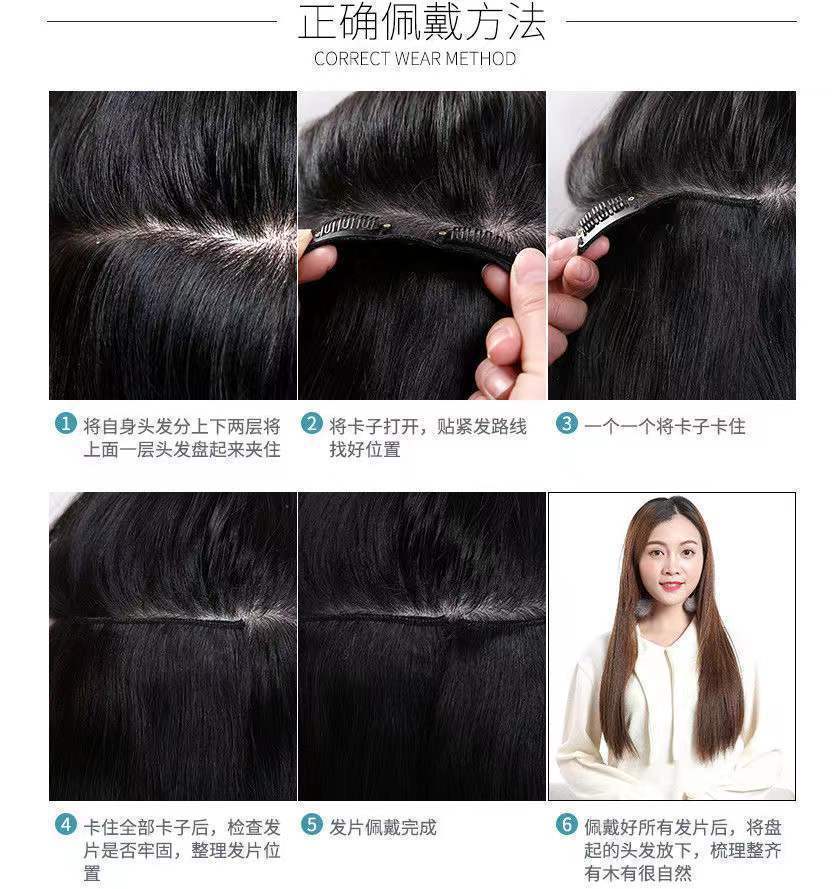 正确佩戴方法
CORRECT WEAR METHOD

1 将自身头发分上下两层将上面一层头发盘起来夹住

2 将卡子打开，贴紧发路线找好位置

3 一个一个将卡子卡住

4 卡住全部卡子后，检查发片是否牢固，整理发片位置

5 发片佩戴完成

6 佩戴好所有发片后，将盘起的头发放下，梳理整齐有木有很自然