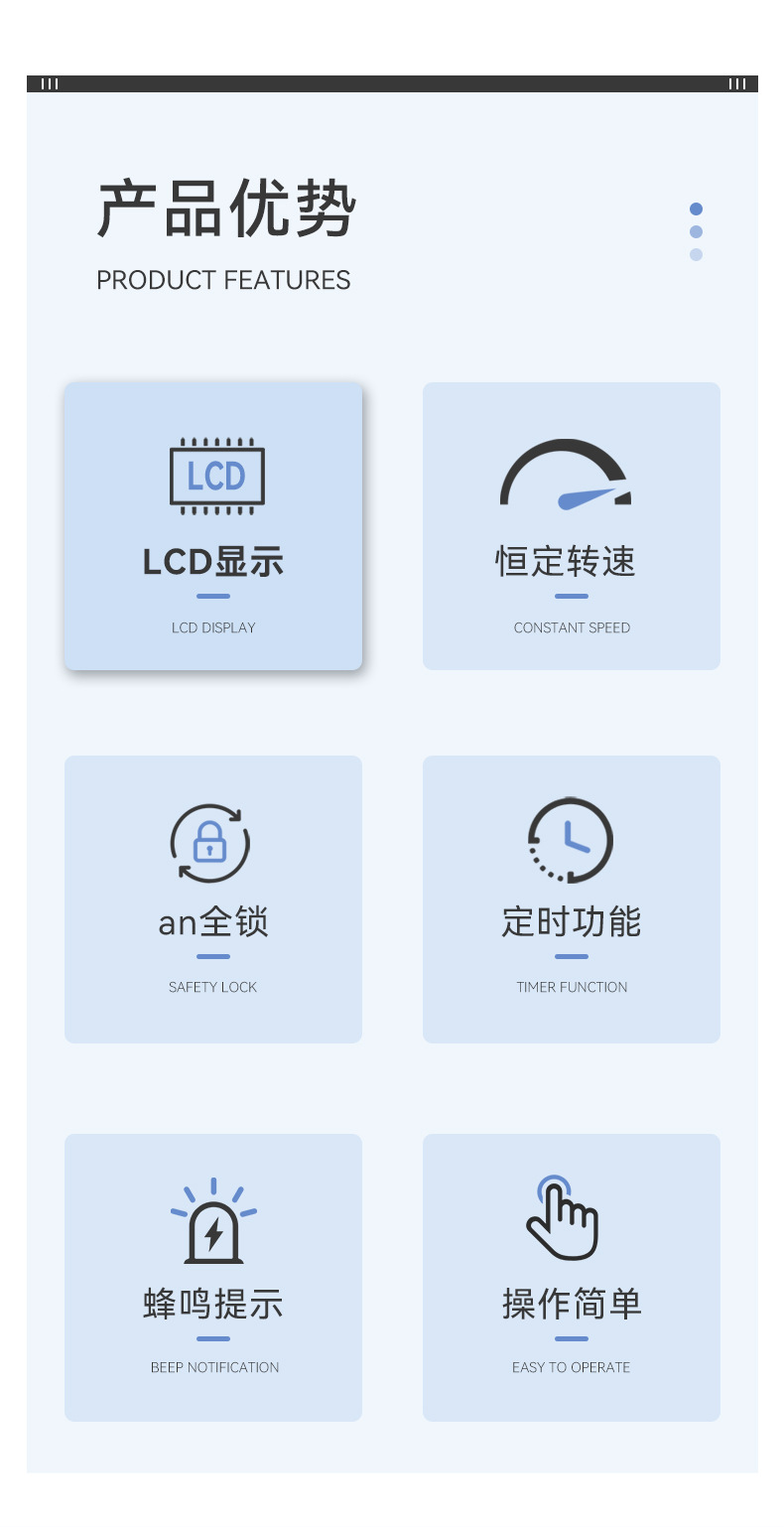 产品优势

PRODUCT FEATURES

LCD

LCD显示

LCD DISPLAY

恒定转速

CONSTANT SPEED

an全锁

SAFETY LOCK

定时功能

TIMER FUNCTION

蜂鸣提示

BEEP NOTIFICATION

操作简单

EASY TO OPERATE