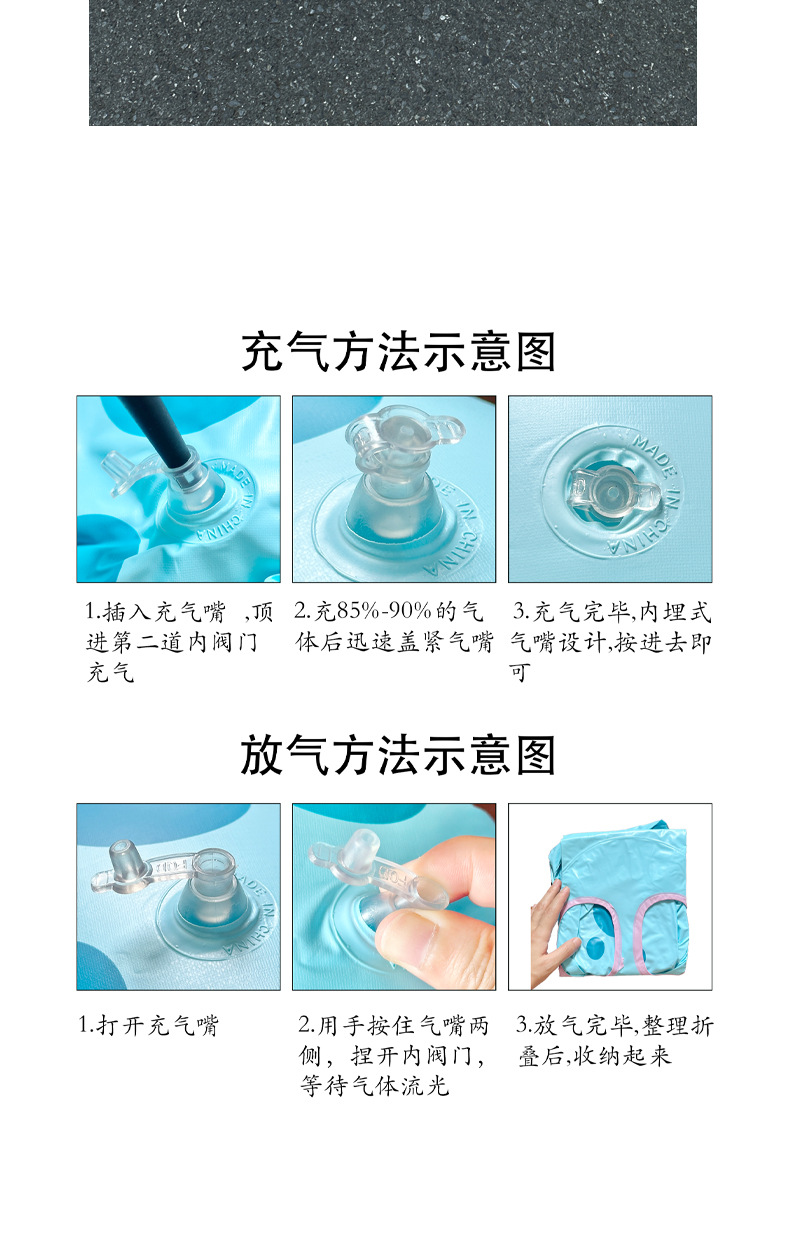 充气方法示意图

MADE IN CHINA

MADE IN CHINA

MADE IN CHINA

1.插入充气嘴 ,顶进第二道内阀门充气

2.充85%-90%的气体后迅速盖紧气嘴

3.充气完毕,内埋式气嘴设计,按进去即可

放气方法示意图

MADE IN CHINA

1.打开充气嘴

2.用手按住气嘴两侧，捏开内阀门，等待气体流光

3.放气完毕,整理折叠后,收纳起来