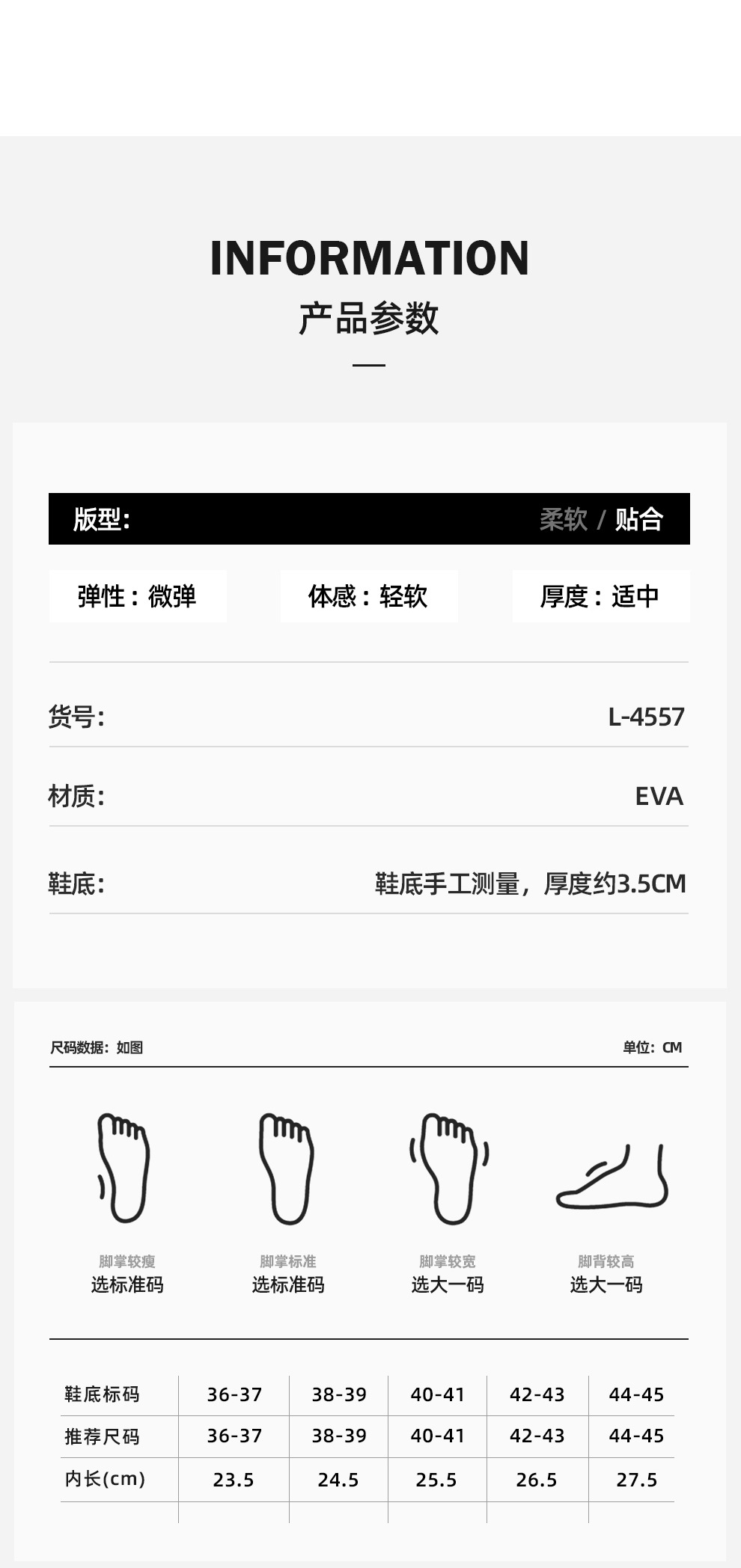 INFORMATION
产品参数

版型: 柔软 / 贴合

弹性：微弹 体感：轻软 厚度：适中

货号: L-4557

材质: EVA

鞋底: 鞋底手工测量，厚度约3.5CM

尺码数据：如图 单位：CM

脚掌较瘦
选标准码

脚掌标准
选标准码

脚掌较宽
选大一码

脚背较高
选大一码

| 鞋底标码 | 36-37 | 38-39 | 40-41 | 42-43 | 44-45 |
|---|---|---|---|---|---|
| 推荐尺码 | 36-37 | 38-39 | 40-41 | 42-43 | 44-45 |
| 内长(cm) | 23.5 | 24.5 | 25.5 | 26.5 | 27.5 |