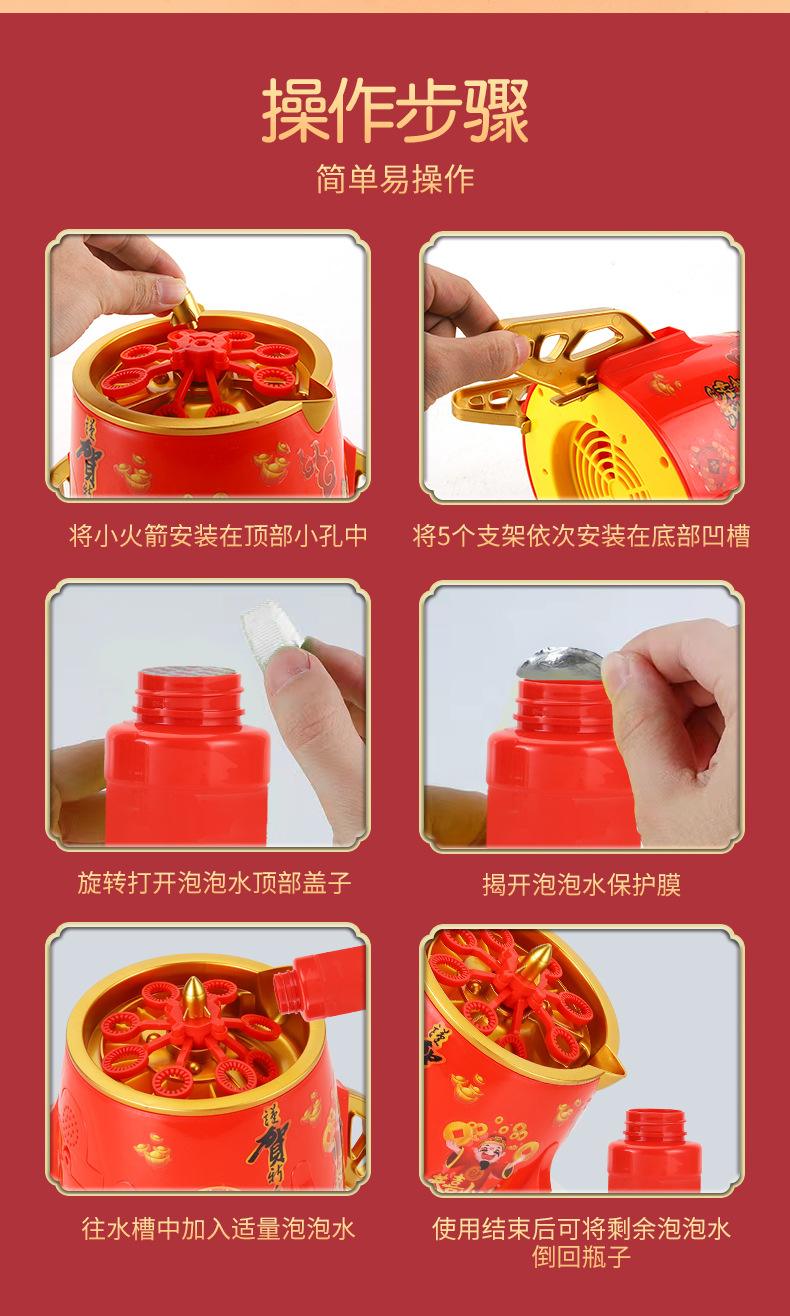 操作步骤

简单易操作

将小火箭安装在顶部小孔中

将5个支架依次安装在底部凹槽

旋转打开泡泡水顶部盖子

揭开泡泡水保护膜

往水槽中加入适量泡泡水

使用结束后可将剩余泡泡水倒回瓶子