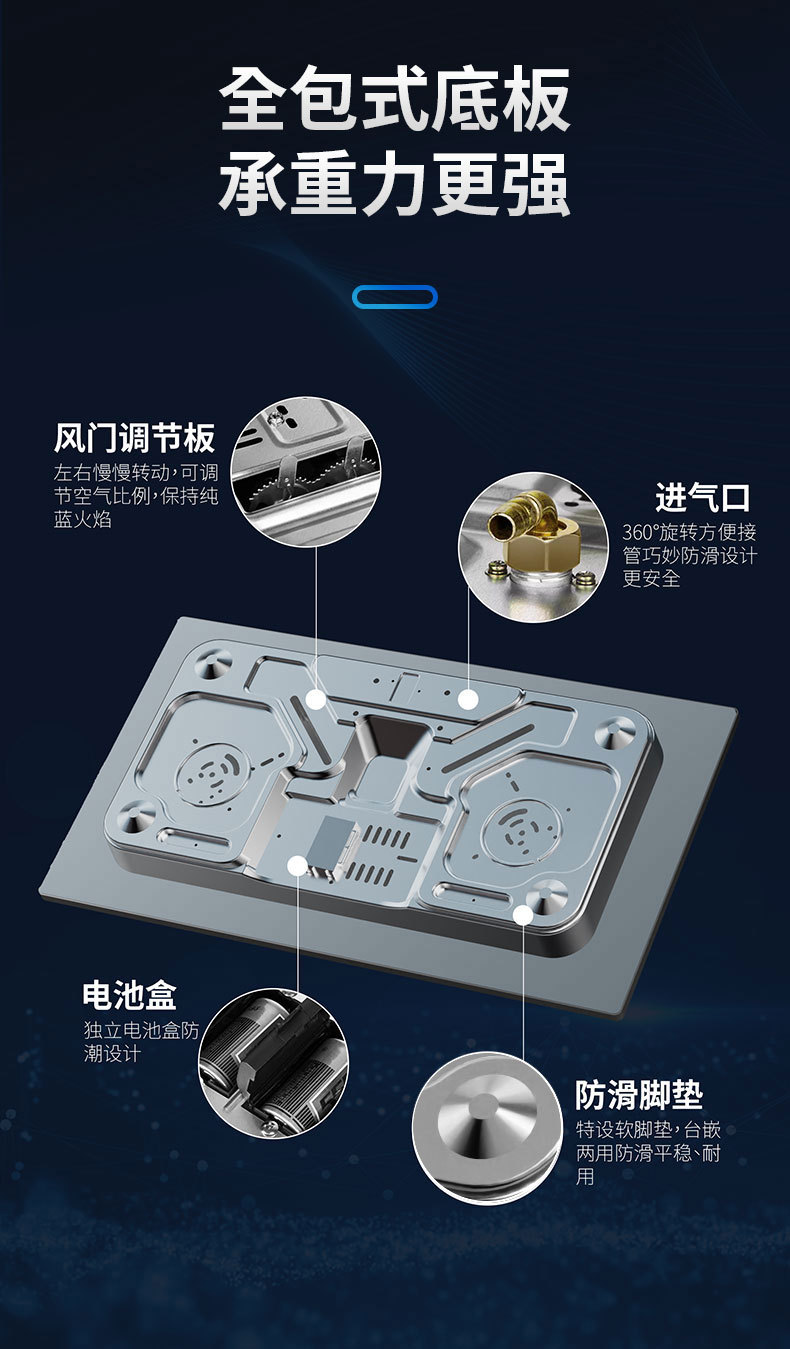 全包式底板
承重力更强

风门调节板
左右慢慢转动，可调节空气比例，保持纯蓝火焰

进气口
360°旋转方便接管巧妙防滑设计更安全

电池盒
独立电池盒防潮设计

防滑脚垫
特设软脚垫，台嵌两用防滑平稳、耐用