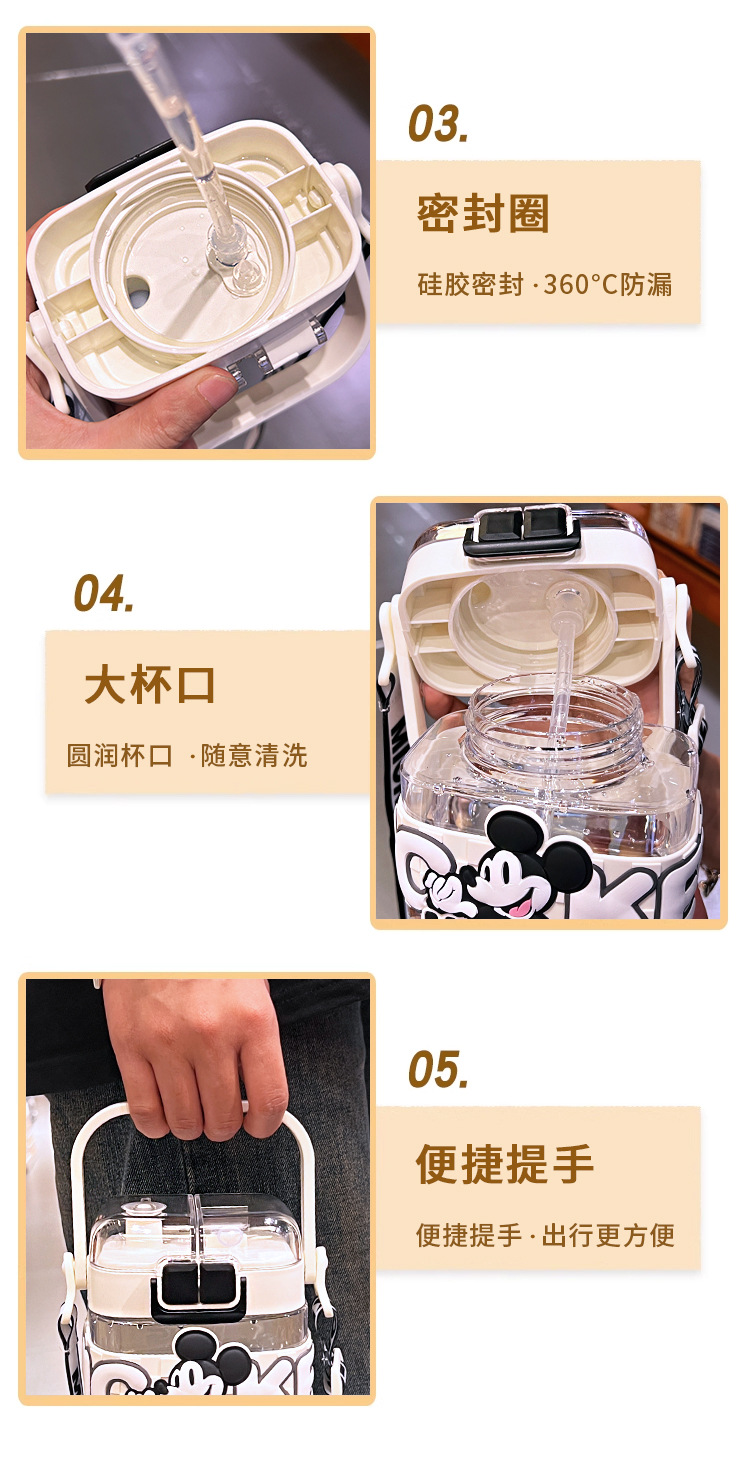 03.

密封圈

硅胶密封 · 360°C防漏

04.

大杯口

圆润杯口 · 随意清洗

05.

便捷提手

便捷提手 · 出行更方便