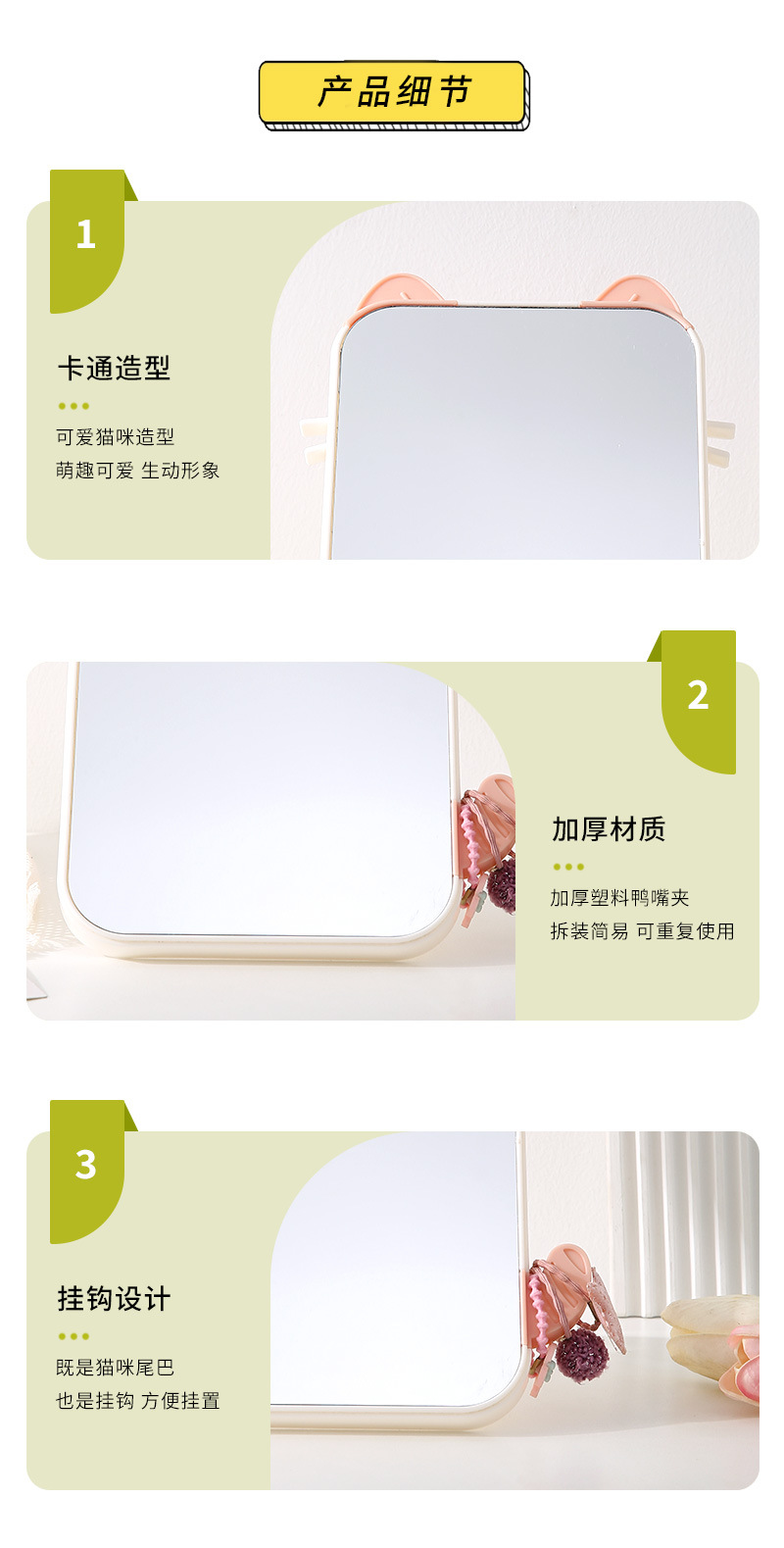 产品细节

1

卡通造型

可爱猫咪造型
萌趣可爱 生动形象

2

加厚材质

加厚塑料鸭嘴夹
拆装简易 可重复使用

3

挂钩设计

既是猫咪尾巴
也是挂钩 方便挂置