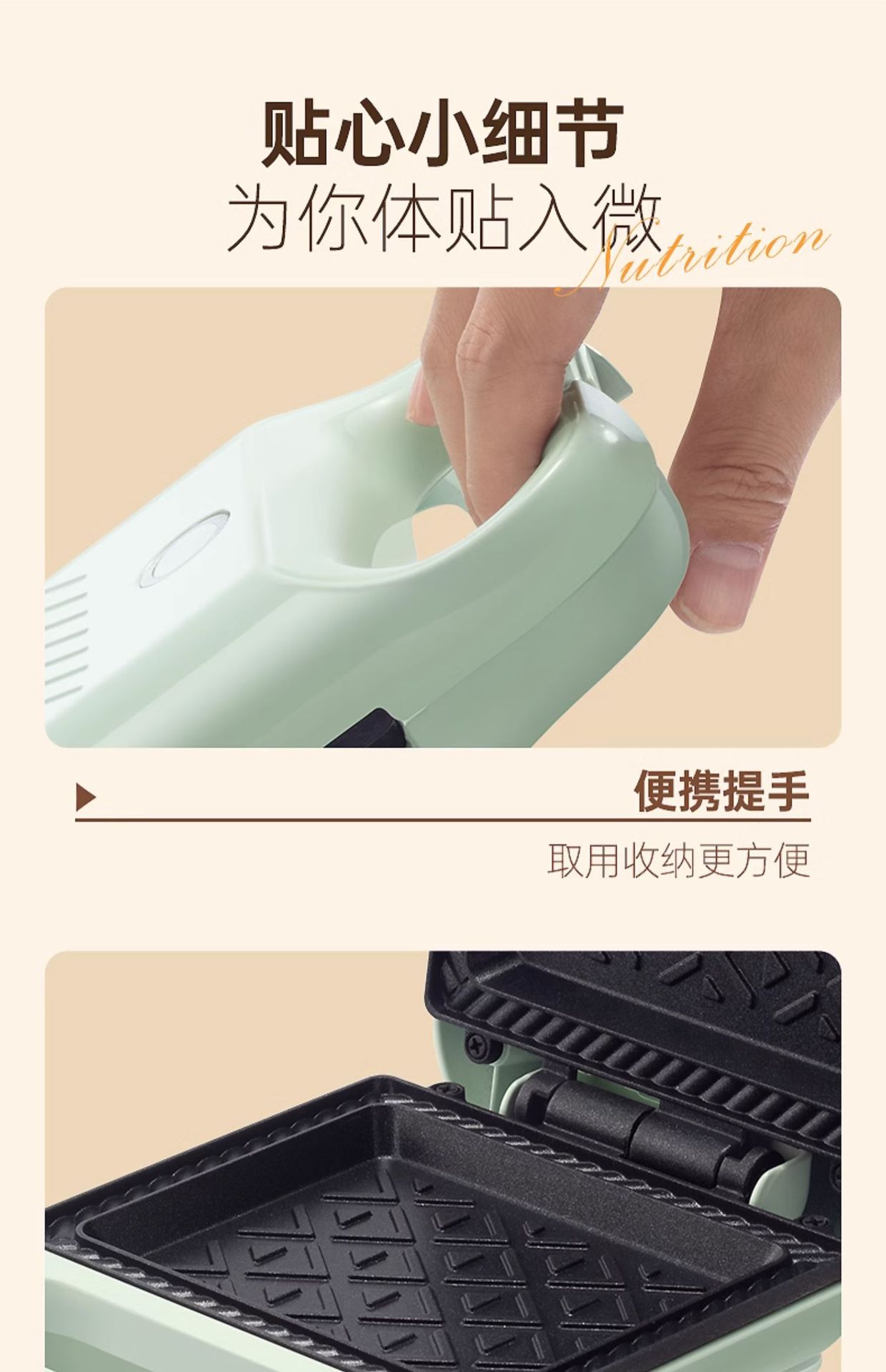 贴心小细节
为你体贴入微
Nutrition

便携提手
取用收纳更方便