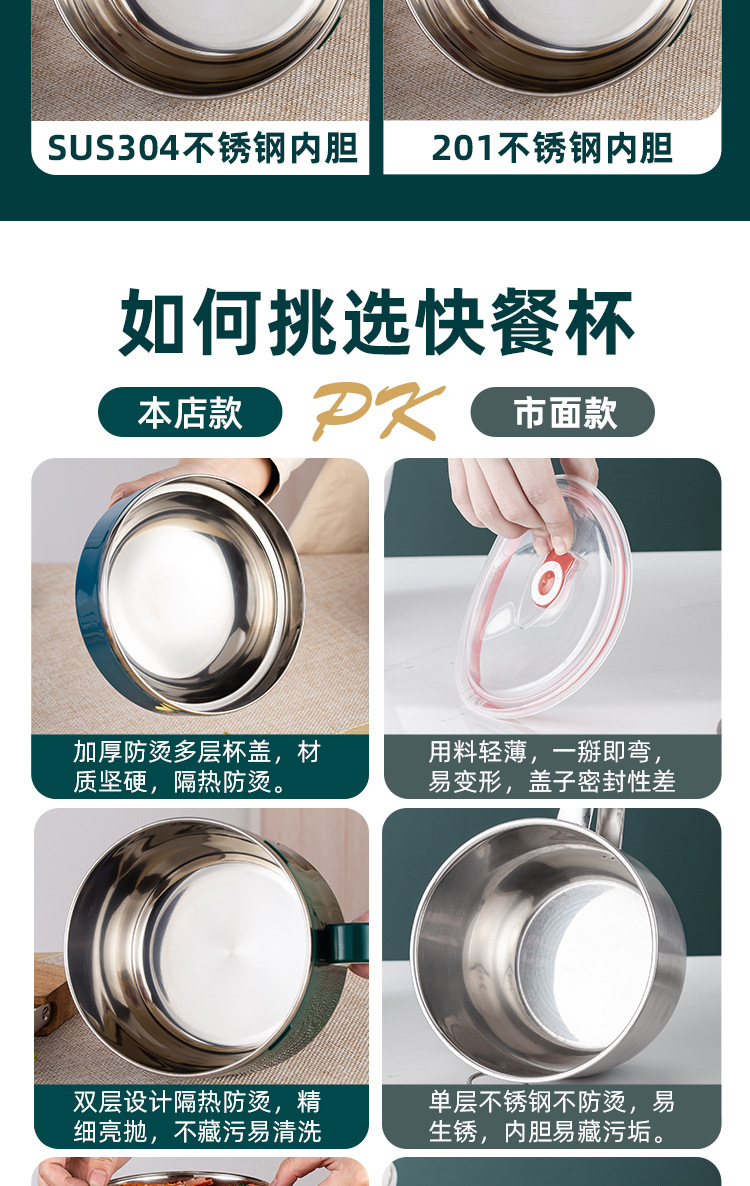 SUS304不锈钢内胆

201不锈钢内胆

如何挑选快餐杯

本店款

PK

市面款

加厚防烫多层杯盖，材质坚硬，隔热防烫。

用料轻薄，一掰即弯，易变形，盖子密封性差

双层设计隔热防烫，精细亮抛，不藏污易清洗

单层不锈钢不防烫，易生锈，内胆易藏污垢。