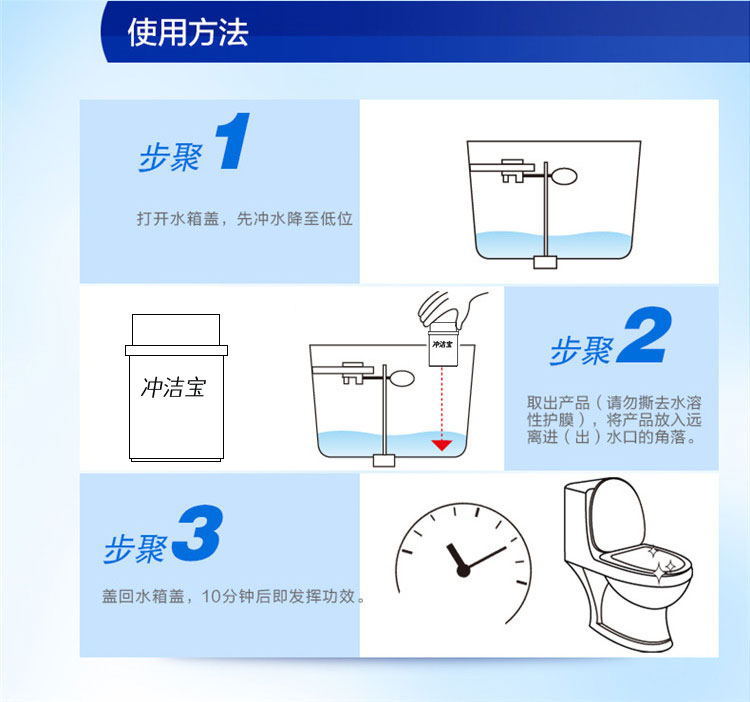 使用方法

步聚 1

打开水箱盖，先冲水降至低位

冲洁宝

冲洁宝

步聚 2

取出产品（请勿撕去水溶性护膜），将产品放入远离进（出）水口的角落。

步聚 3

盖回水箱盖，10分钟后即发挥功效。