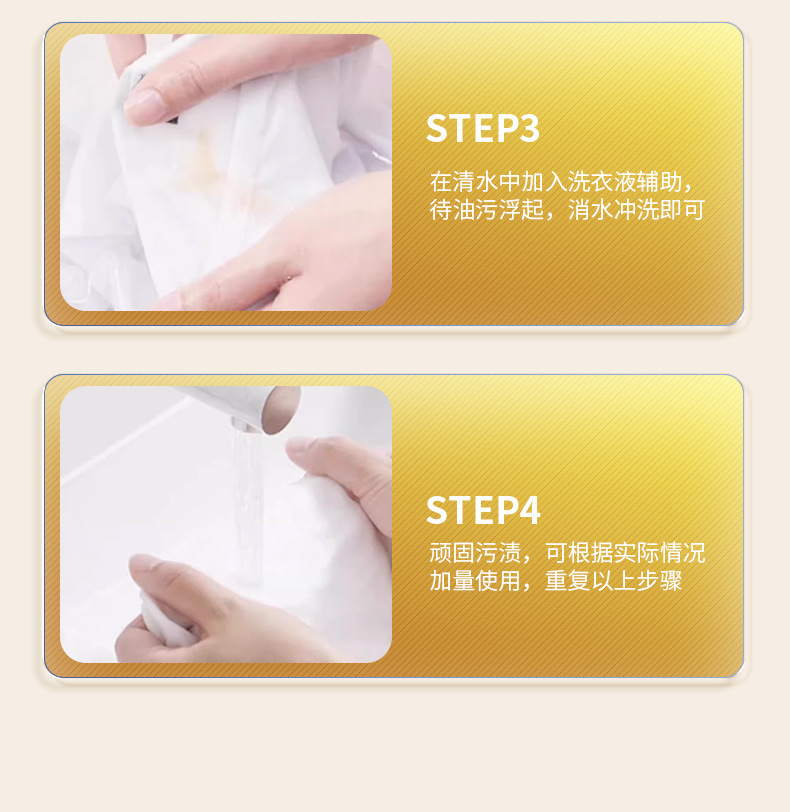 STEP3

在清水中加入洗衣液辅助，待油污浮起，消水冲洗即可

STEP4

顽固污渍，可根据实际情况加量使用，重复以上步骤