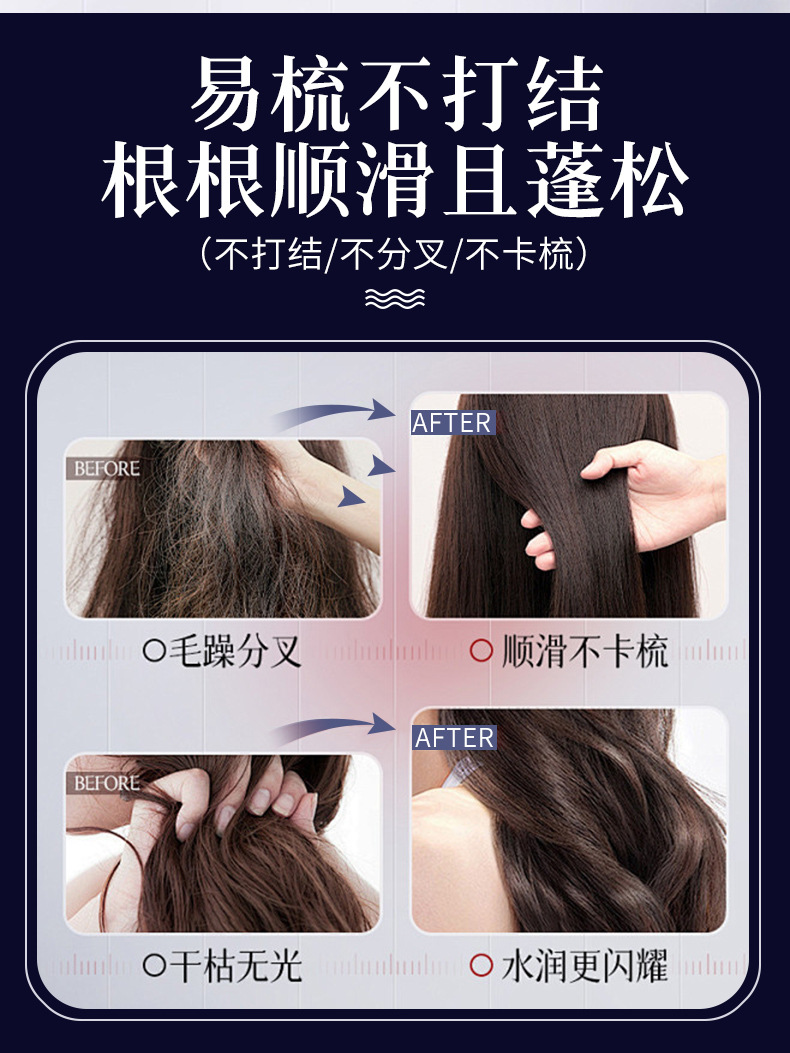 易梳不打结
根根顺滑且蓬松
（不打结/不分叉/不卡梳）

BEFORE

AFTER

○毛躁分叉

○顺滑不卡梳

BEFORE

AFTER

○干枯无光

○水润更闪耀