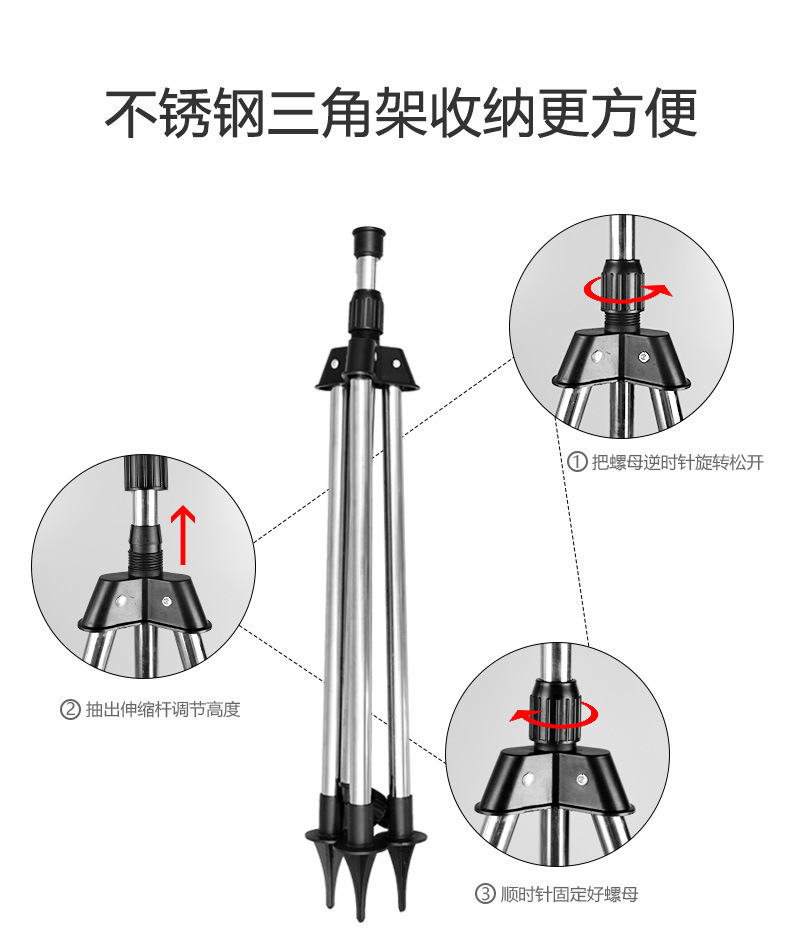 不锈钢三角架收纳更方便

① 把螺母逆时针旋转松开

② 抽出伸缩杆调节高度

③ 顺时针固定好螺母