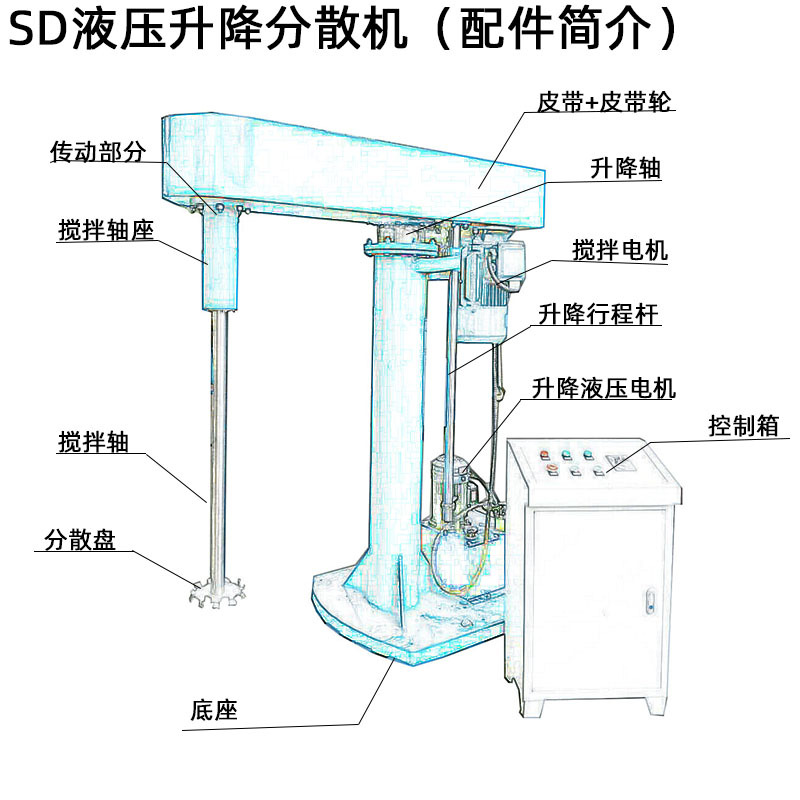 SD液压升降分散机（配件简介）

皮带+皮带轮

传动部分

升降轴

搅拌轴座

搅拌电机

升降行程杆

升降液压电机

控制箱

搅拌轴

分散盘

底座