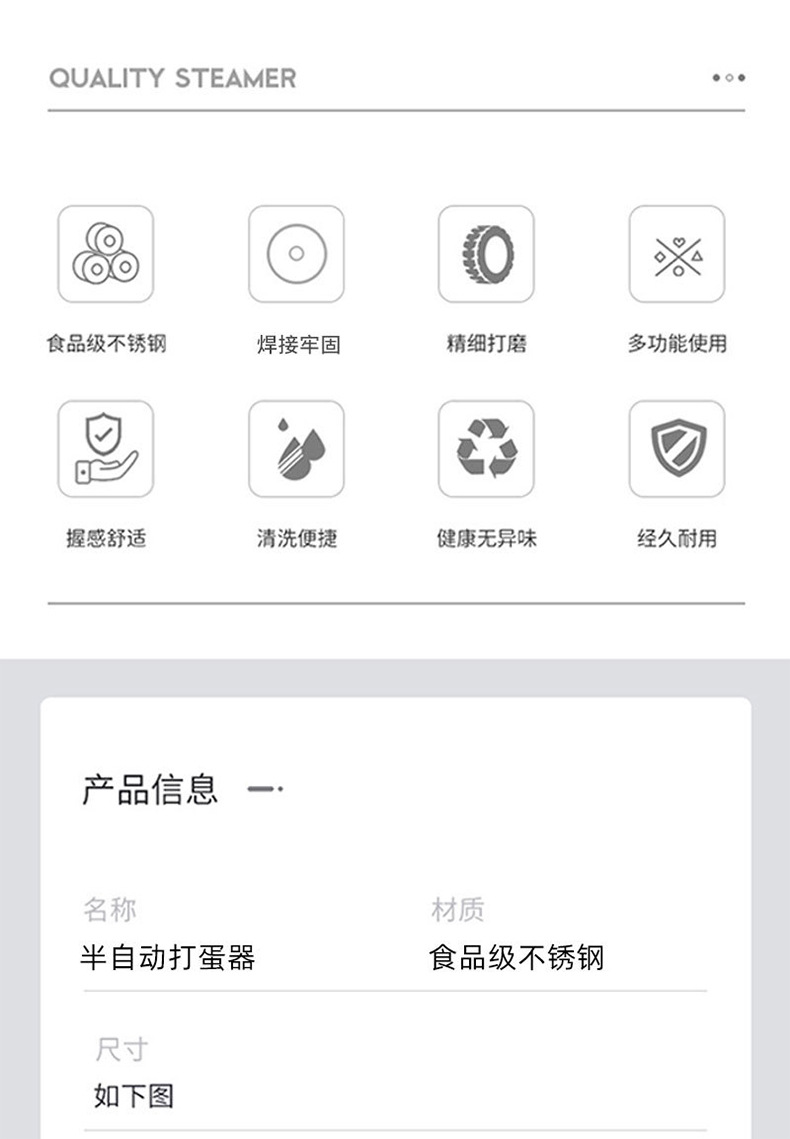 QUALITY STEAMER

食品级不锈钢

焊接牢固

精细打磨

多功能使用

握感舒适

清洗便捷

健康无异味

经久耐用

产品信息

名称
半自动打蛋器

材质
食品级不锈钢

尺寸
如下图