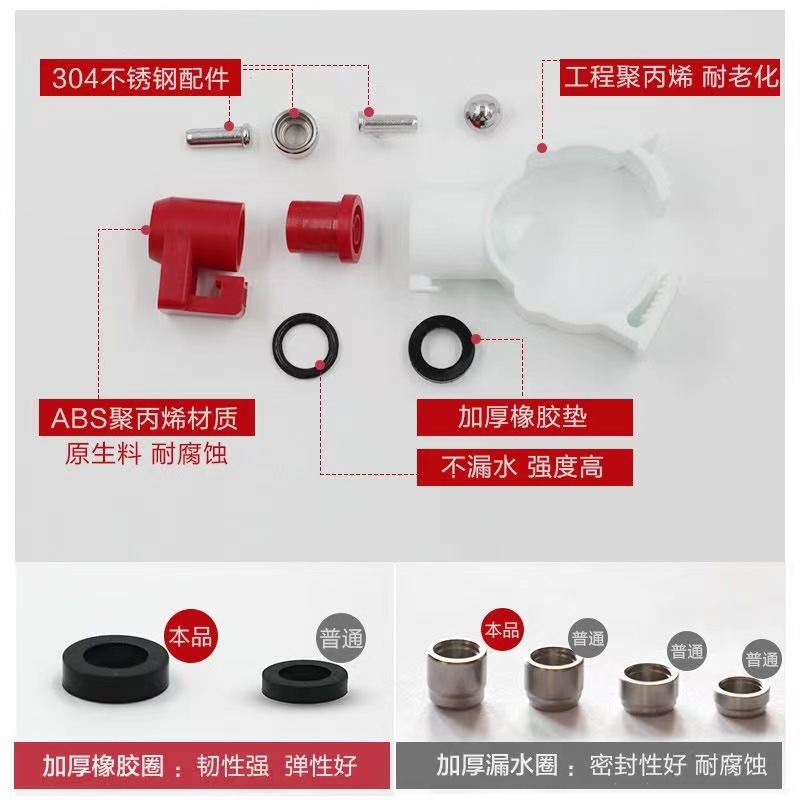 304不锈钢配件

工程聚丙烯 耐老化

ABS聚丙烯材质
原生料 耐腐蚀

加厚橡胶垫

不漏水 强度高

本品

普通

加厚橡胶圈 ： 韧性强 弹性好

本品

普通

普通

普通

加厚漏水圈 ： 密封性好 耐腐蚀