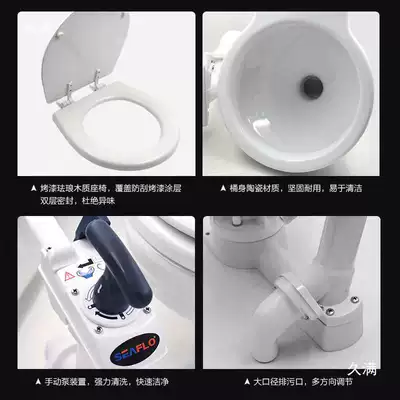 ▲ 烤漆珐琅木质座椅，覆盖防刮烤漆涂层 双层密封，杜绝异味

▲ 桶身陶瓷材质，坚固耐用，易于清洁

SEAFLO

▲ 手动泵装置，强力清洗，快速洁净

久满

▲ 大口径排污口，多方向调节