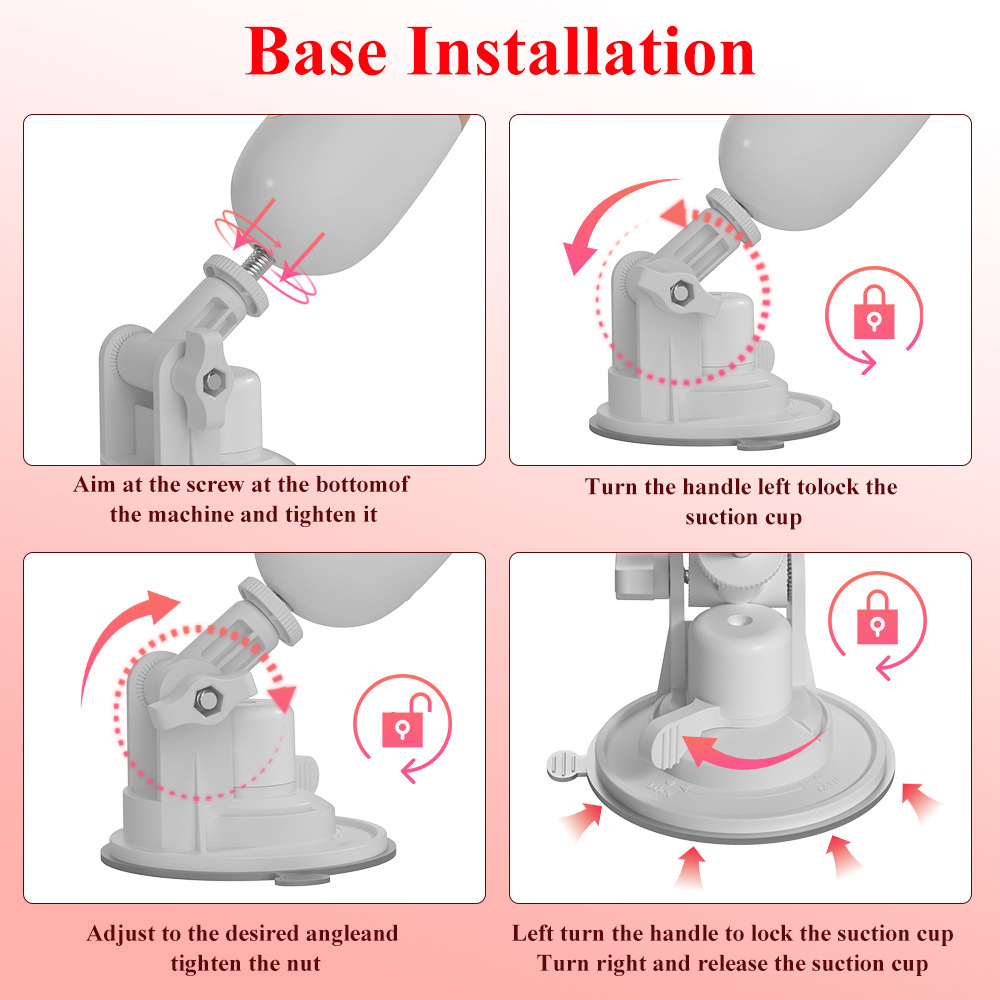 Base Installation

Aim at the screw at the bottomof the machine and tighten it

Turn the handle left tolock the suction cup

Adjust to the desired angleand tighten the nut

Left turn the handle to lock the suction cup
Turn right and release the suction cup