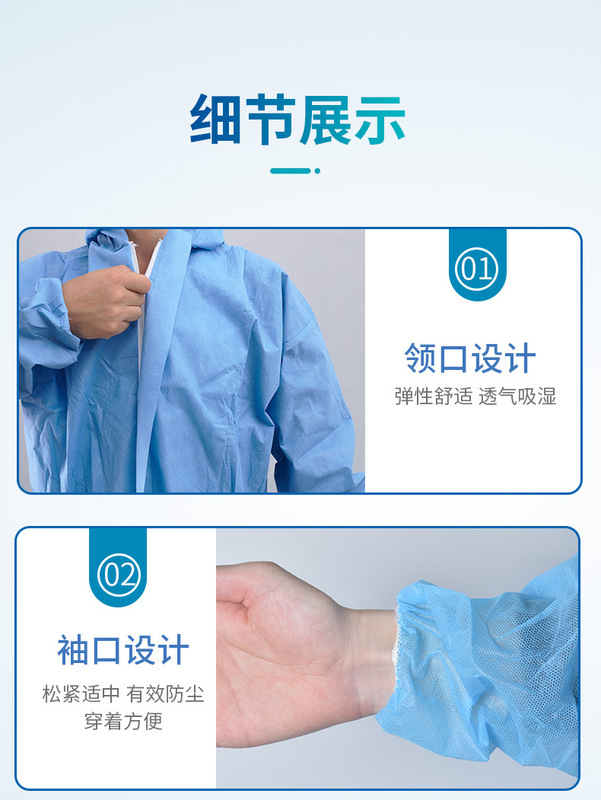 细节展示

01

领口设计

弹性舒适 透气吸湿

02

袖口设计

松紧适中 有效防尘
穿着方便