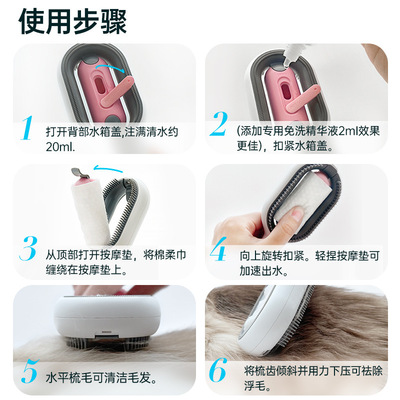 使用步骤

1 打开背部水箱盖,注满清水约20ml.

2 (添加专用免洗精华液2ml效果更佳)，扣紧水箱盖。

3 从顶部打开按摩垫，将棉柔巾缠绕在按摩垫上。

4 向上旋转扣紧。轻捏按摩垫可加速出水。

5 水平梳毛可清洁毛发。

6 将梳齿倾斜并用力下压可祛除浮毛。