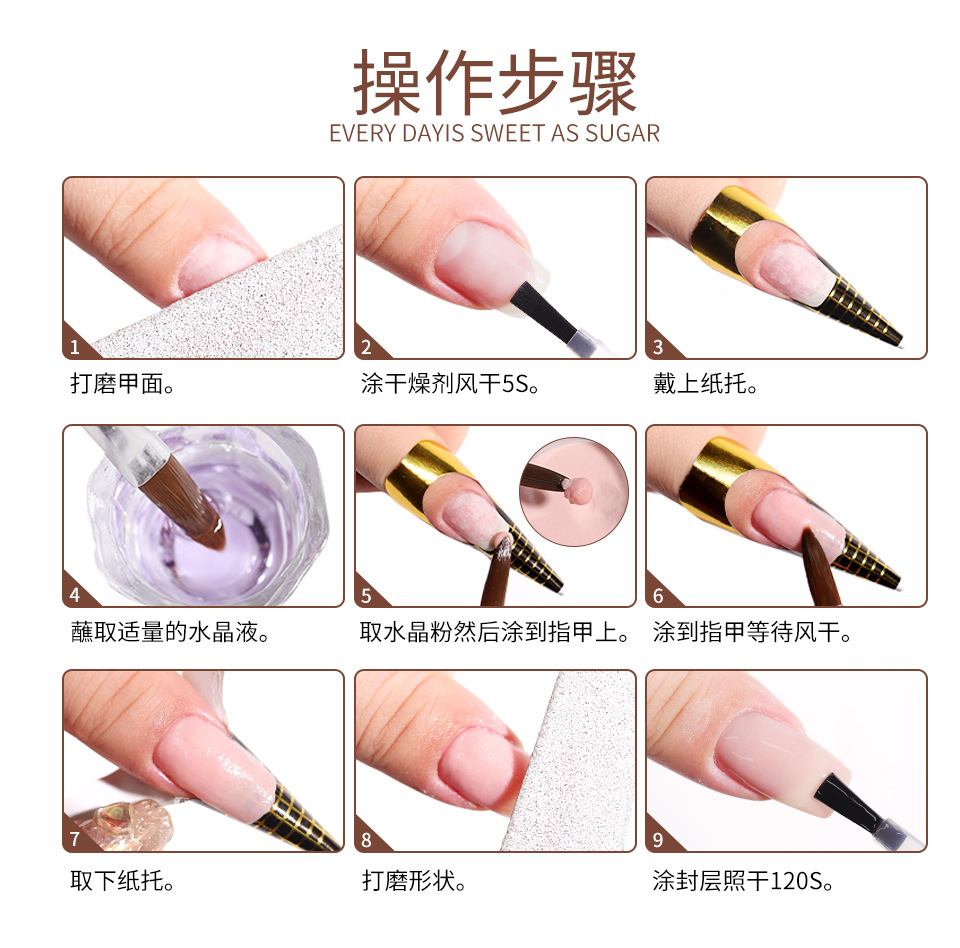 操作步骤
EVERY DAYIS SWEET AS SUGAR

1
打磨甲面。

2
涂干燥剂风干5S。

3
戴上纸托。

4
蘸取适量的水晶液。

5
取水晶粉然后涂到指甲上。

6
涂到指甲等待风干。

7
取下纸托。

8
打磨形状。

9
涂封层照干120S。