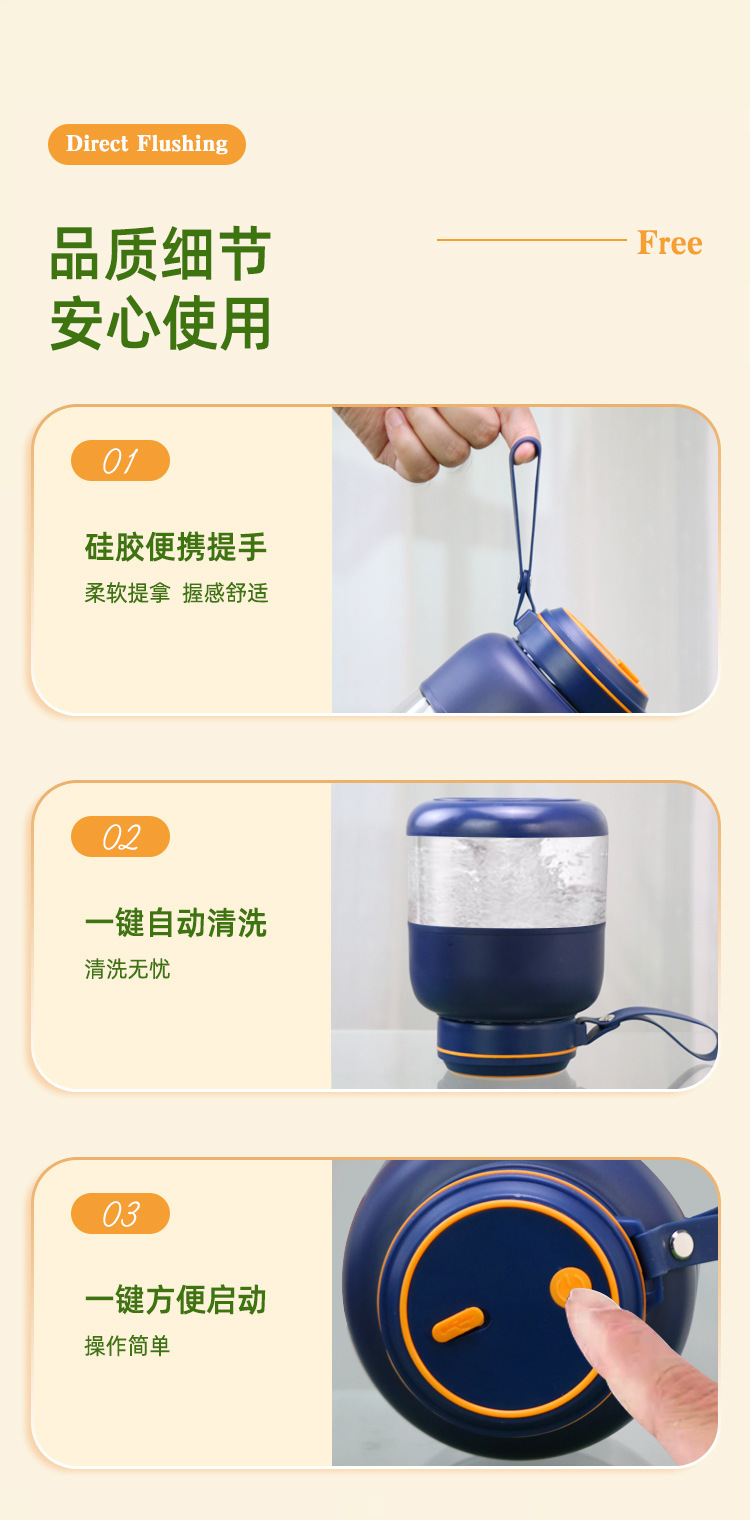 Direct Flushing

品质细节
安心使用

Free

01

硅胶便携提手

柔软提拿 握感舒适

02

一键自动清洗

清洗无忧

03

一键方便启动

操作简单