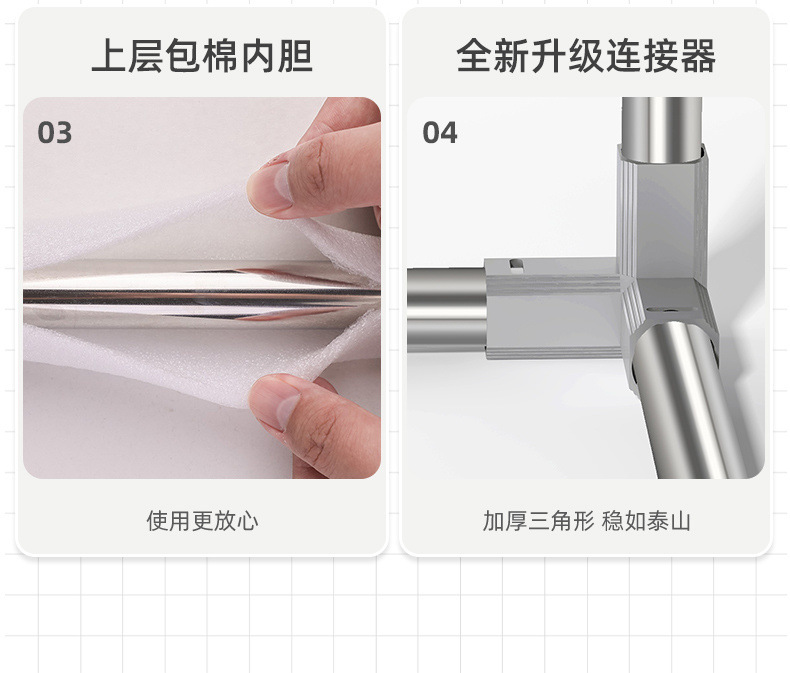 上层包棉内胆

03

使用更放心

全新升级连接器

04

加厚三角形 稳如泰山