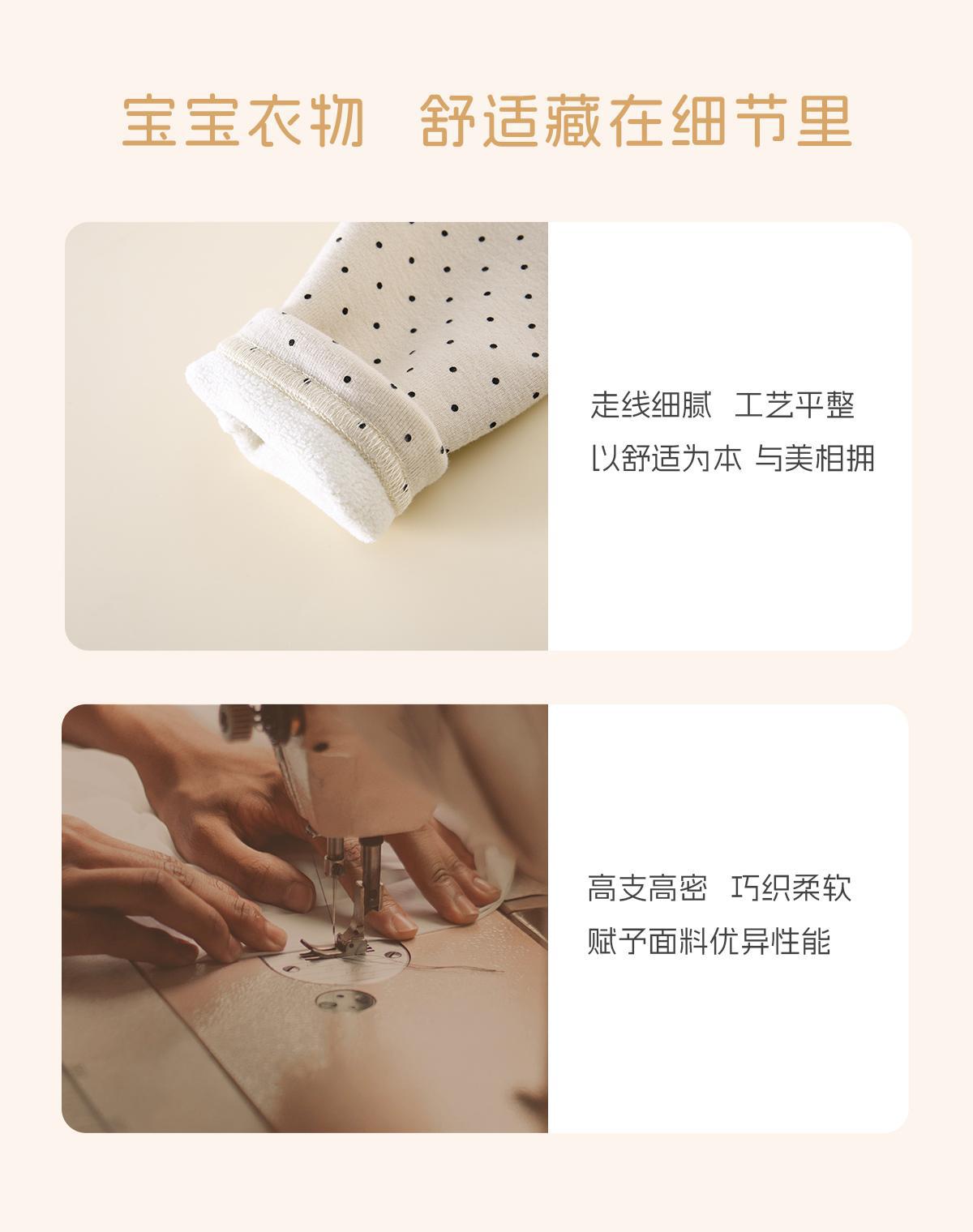 宝宝衣物　舒适藏在细节里

走线细腻　工艺平整
以舒适为本 与美相拥

高支高密　巧织柔软
赋予面料优异性能