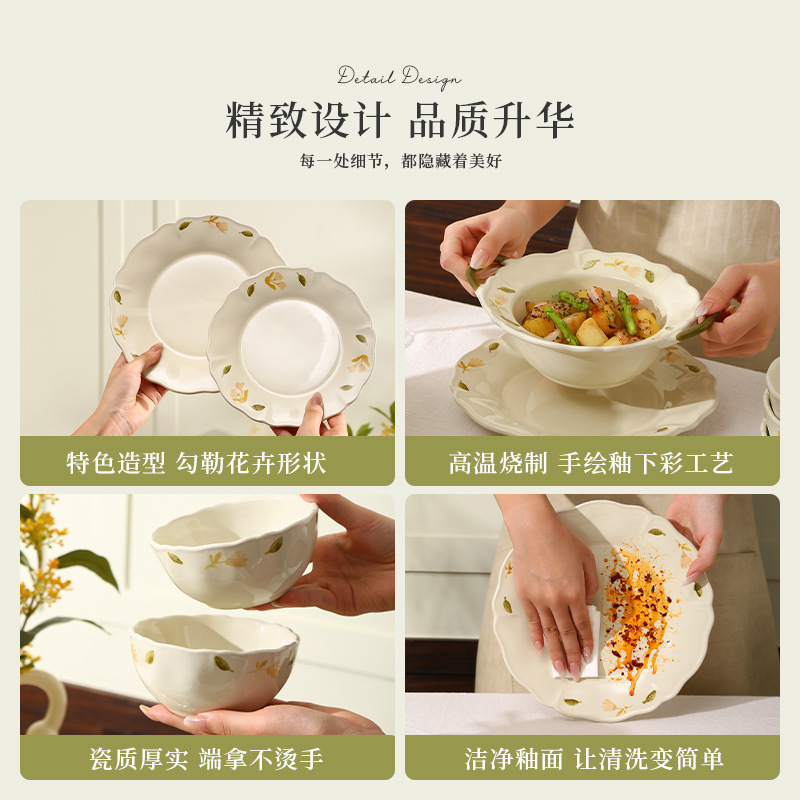 Detail Design

精致设计 品质升华

每一处细节，都隐藏着美好

特色造型 勾勒花卉形状

高温烧制 手绘釉下彩工艺

瓷质厚实 端拿不烫手

洁净釉面 让清洗变简单