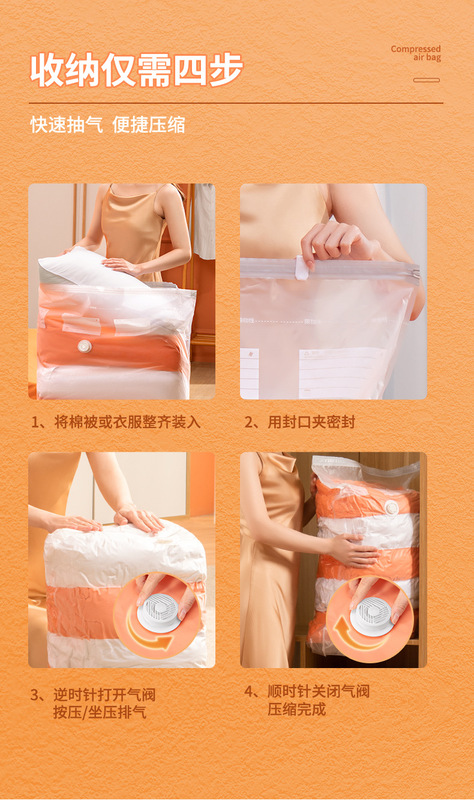 收纳仅需四步

Compressed air bag

快速抽气 便捷压缩

1、将棉被或衣服整齐装入

2、用封口夹密封

3、逆时针打开气阀
按压/坐压排气

4、顺时针关闭气阀
压缩完成