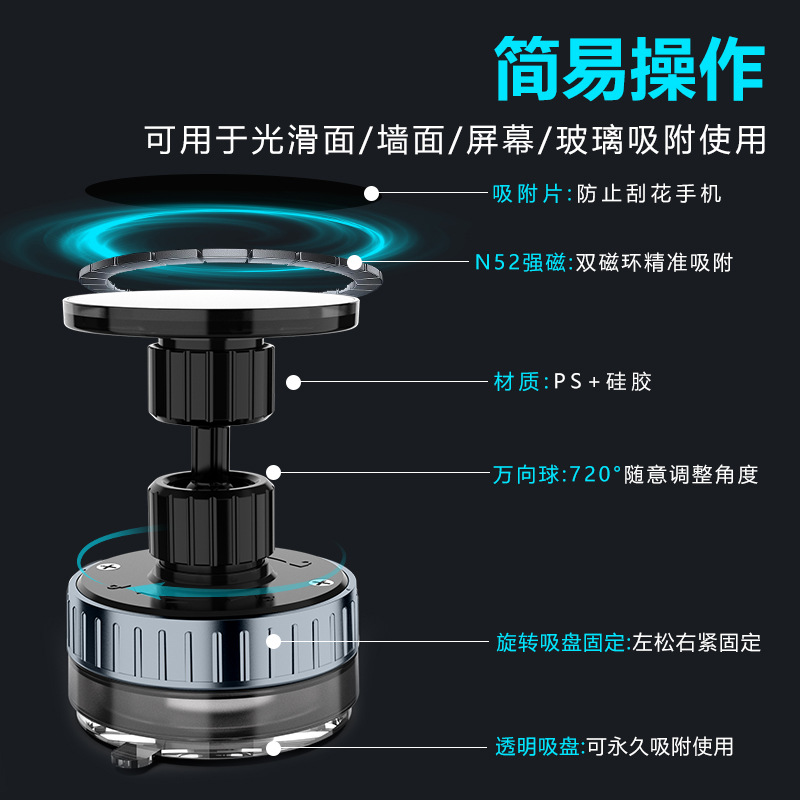 简易操作

可用于光滑面/墙面/屏幕/玻璃吸附使用

吸附片:防止刮花手机

N52强磁:双磁环精准吸附

材质:PS+硅胶

万向球:720°随意调整角度

旋转吸盘固定:左松右紧固定

透明吸盘:可永久吸附使用