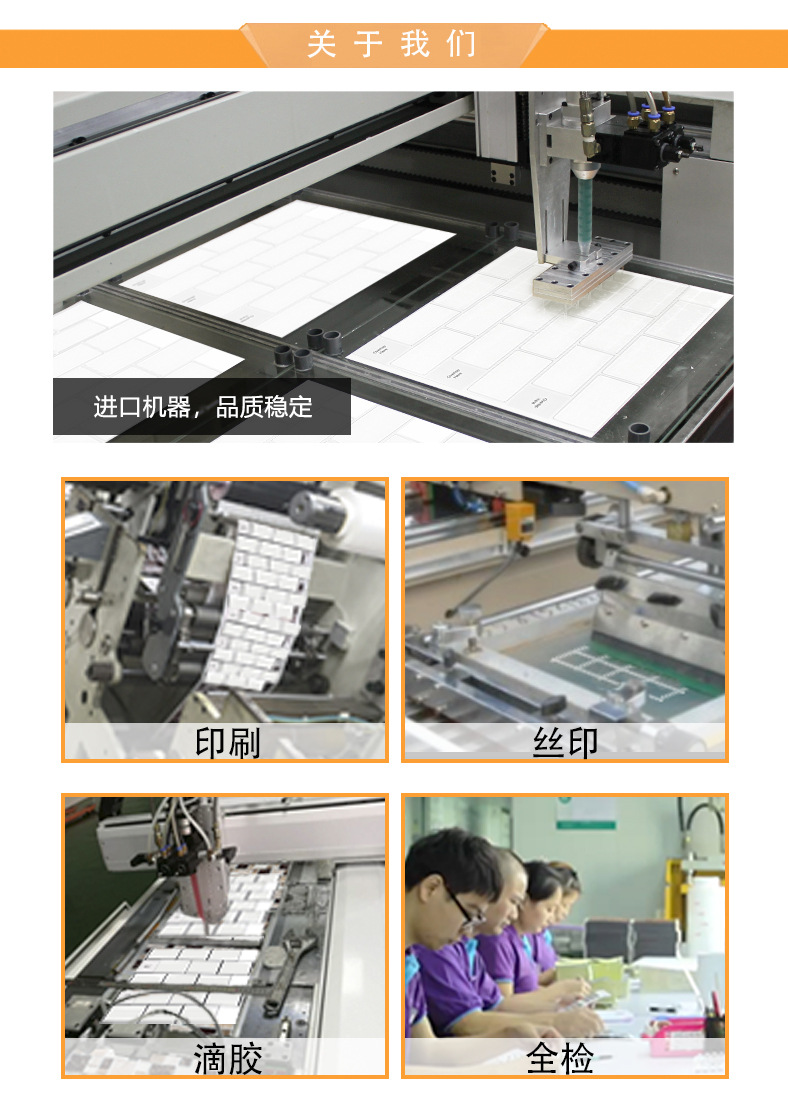 关于我们

进口机器，品质稳定

印刷

丝印

滴胶

全检