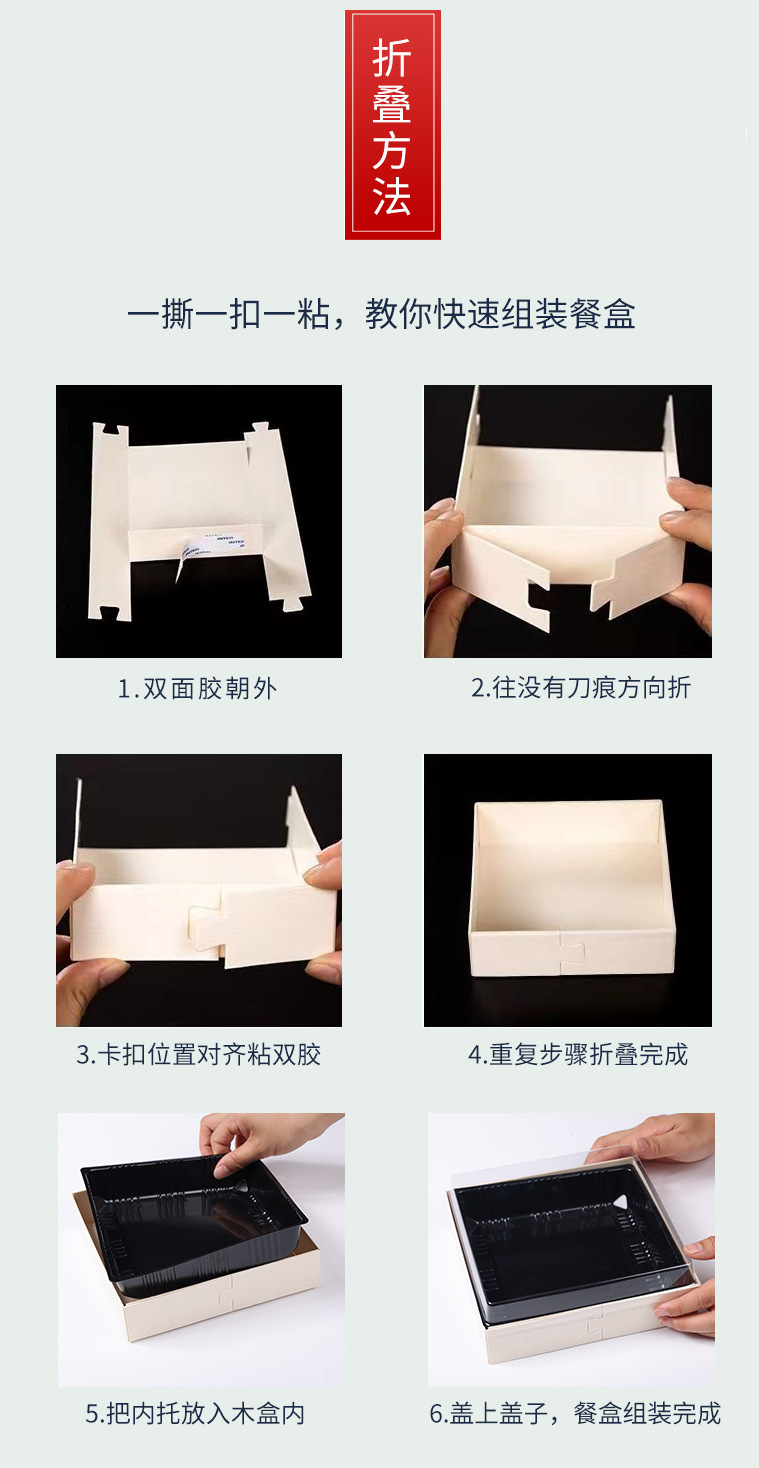 折叠方法

一撕一扣一粘，教你快速组装餐盒

1.双面胶朝外

2.往没有刀痕方向折

3.卡扣位置对齐粘双胶

4.重复步骤折叠完成

5.把内托放入木盒内

6.盖上盖子，餐盒组装完成