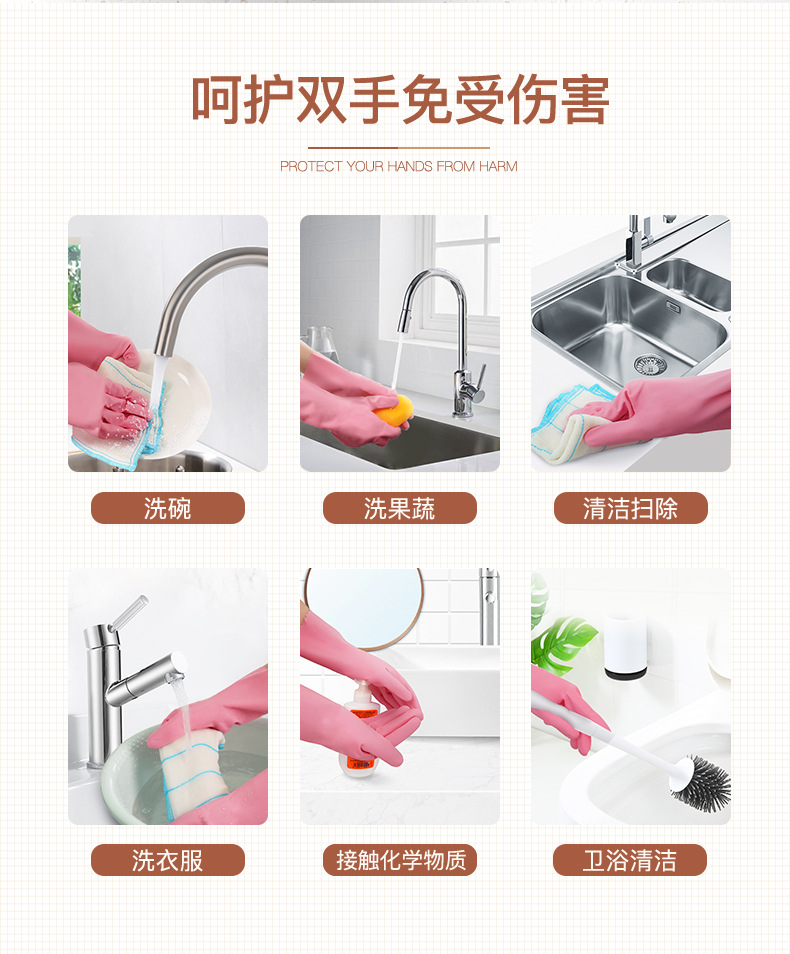 呵护双手免受伤害

PROTECT YOUR HANDS FROM HARM

洗碗

洗果蔬

清洁扫除

洗衣服

接触化学物质

卫浴清洁