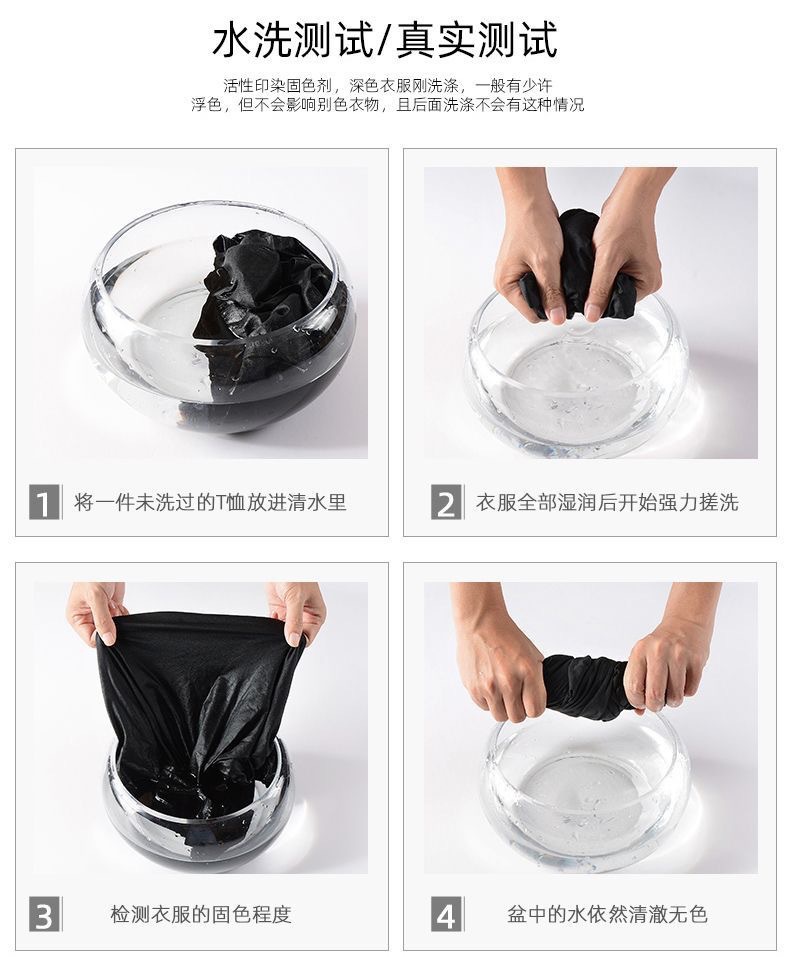 水洗测试/真实测试

活性印染固色剂，深色衣服刚洗涤，一般有少许浮色，但不会影响别色衣物，且后面洗涤不会有这种情况

1 将一件未洗过的T恤放进清水里

2 衣服全部湿润后开始强力搓洗

3 检测衣服的固色程度

4 盆中的水依然清澈无色