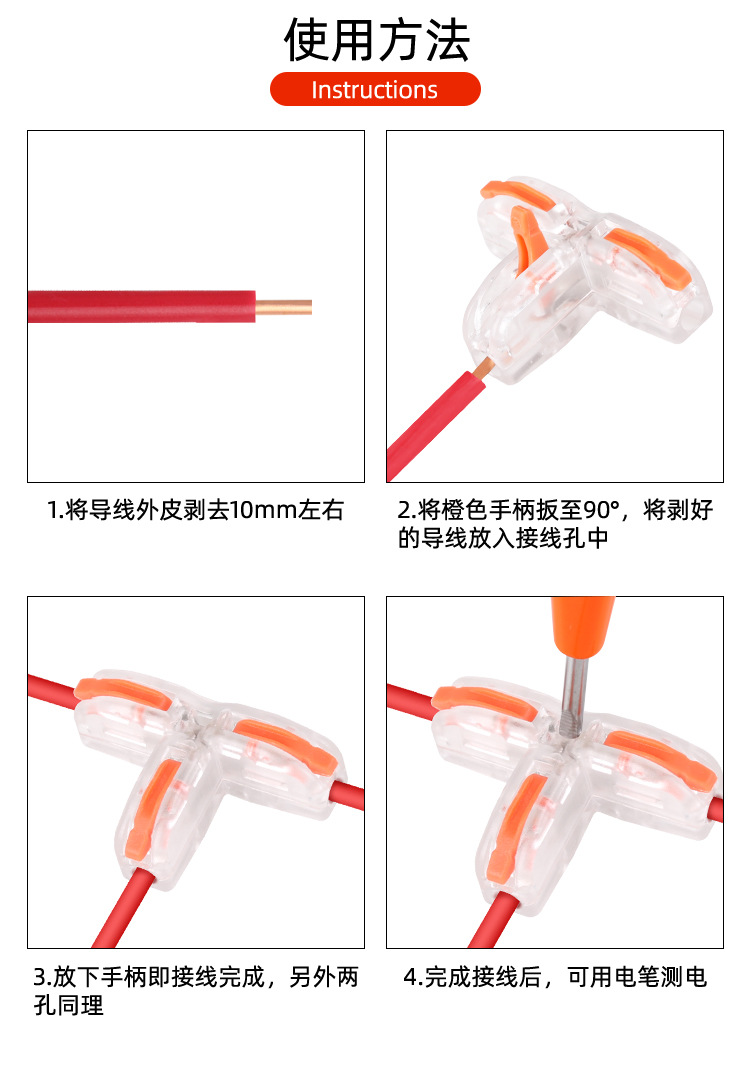 使用方法

Instructions

1.将导线外皮剥去10mm左右

2.将橙色手柄扳至90°，将剥好的导线放入接线孔中

3.放下手柄即接线完成，另外两孔同理

4.完成接线后，可用电笔测电