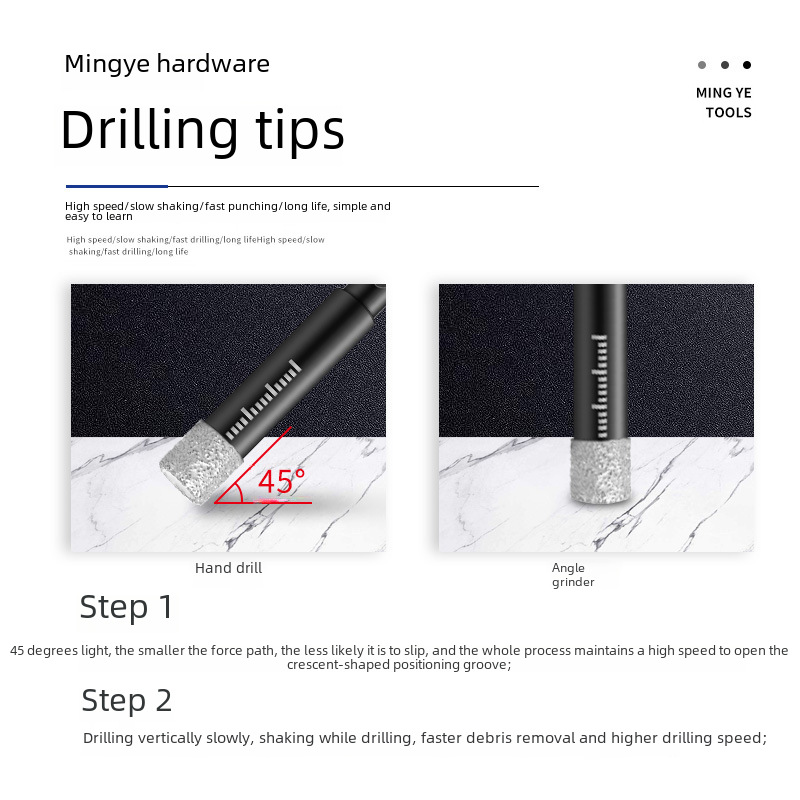 Mingye hardware

MING YE
TOOLS

Drilling tips

High speed/slow shaking/fast punching/long life, simple and easy to learn

High speed/slow shaking/fast drilling/long lifeHigh speed/slow shaking/fast drilling/long life

45°

Hand drill

Angle grinder

Step 1

45 degrees light, the smaller the force path, the less likely it is to slip, and the whole process maintains a high speed to open the crescent-shaped positioning groove;

Step 2

Drilling vertically slowly, shaking while drilling, faster debris removal and higher drilling speed;