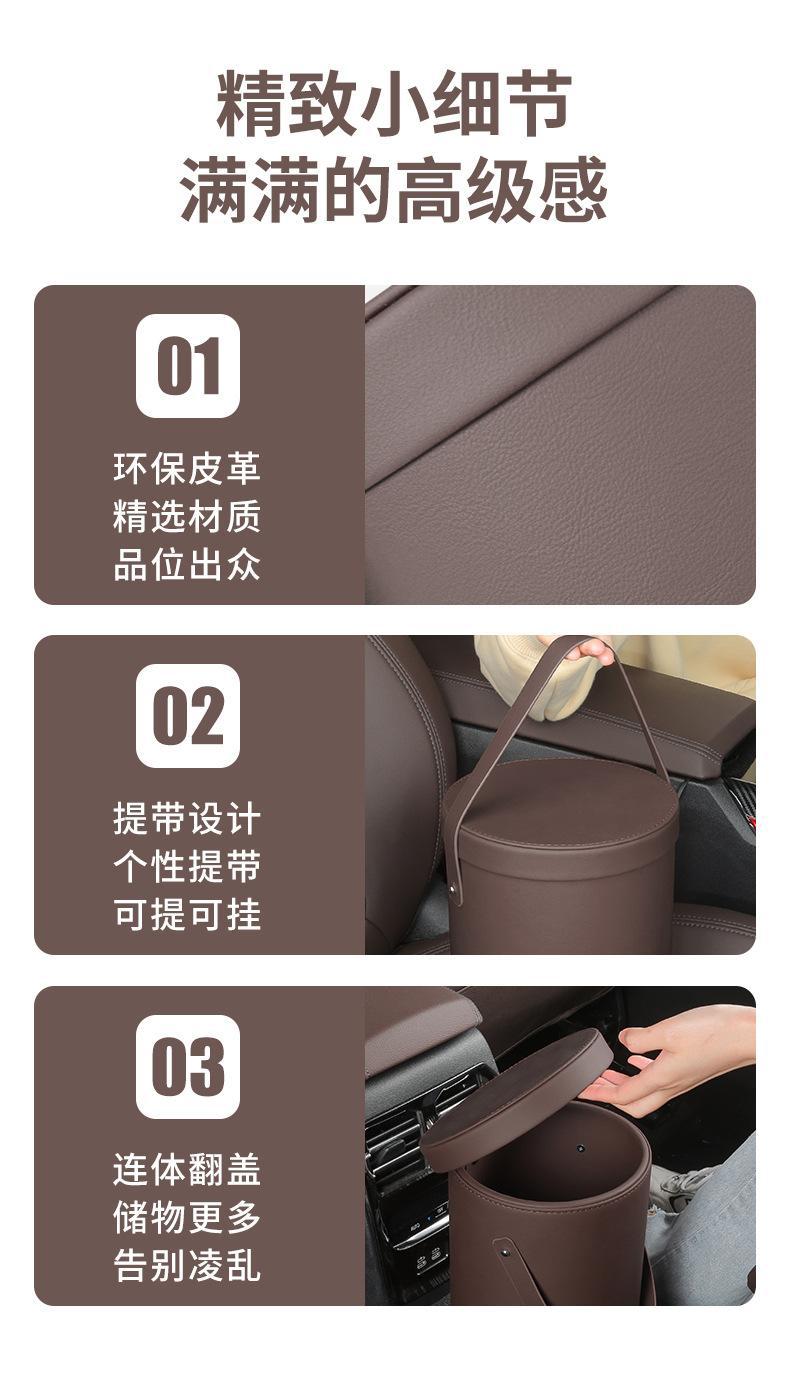 精致小细节
满满的高级感

01

环保皮革
精选材质
品位出众

02

提带设计
个性提带
可提可挂

03

连体翻盖
储物更多
告别凌乱