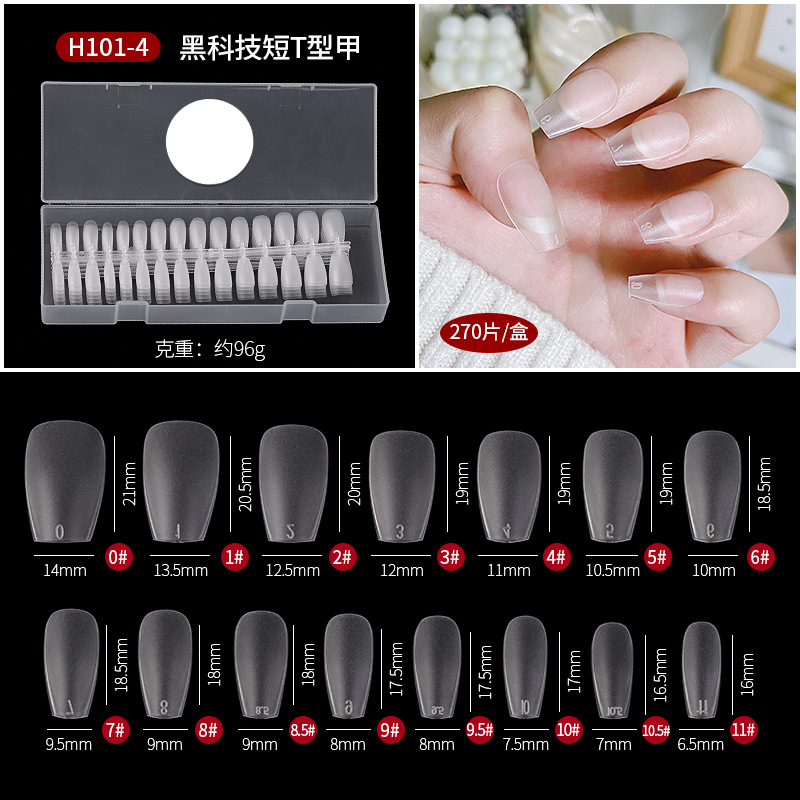 H101-4 黑科技短T型甲

克重：约96g

270片/盒

21mm
14mm 0#

20.5mm
13.5mm 1#

20mm
12.5mm 2#

19mm
12mm 3#

19mm
11mm 4#

19mm
10.5mm 5#

18.5mm
10mm 6#

18.5mm
9.5mm 7#

18mm
9mm 8#

18mm
9mm 8.5#

17.5mm
8mm 9#

17.5mm
8mm 9.5#

17mm
7.5mm 10#

16.5mm
7mm 10.5#

16mm
6.5mm 11#