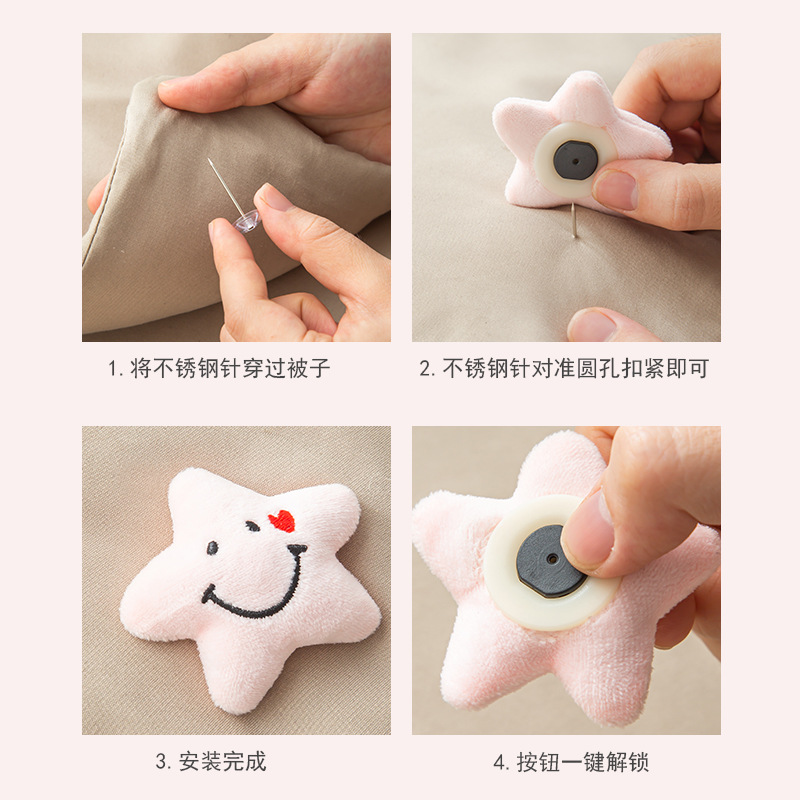 1. 将不锈钢针穿过被子

2. 不锈钢针对准圆孔扣紧即可

3. 安装完成

4. 按钮一键解锁