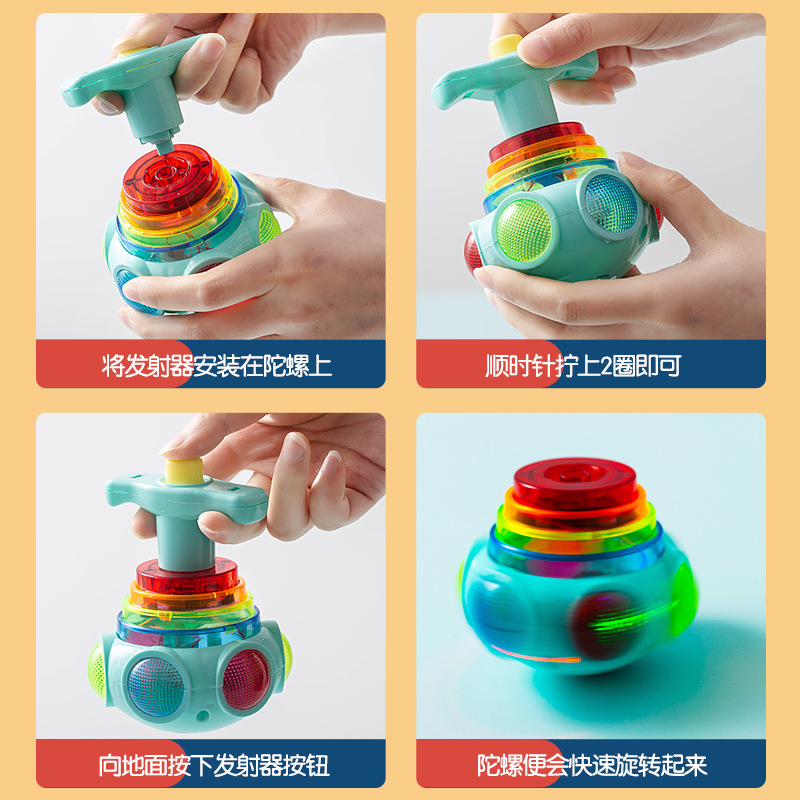 将发射器安装在陀螺上

顺时针拧上2圈即可

向地面按下发射器按钮

陀螺便会快速旋转起来