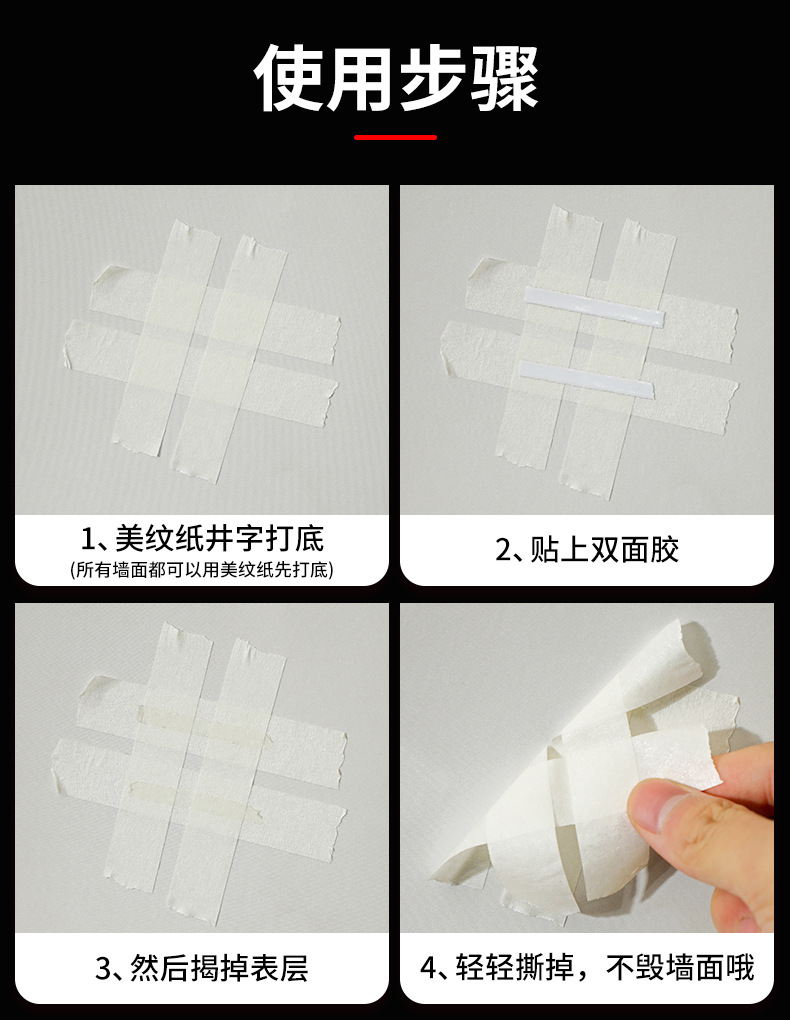 使用步骤

1、美纹纸井字打底
(所有墙面都可以用美纹纸先打底)

2、贴上双面胶

3、然后揭掉表层

4、轻轻撕掉，不毁墙面哦