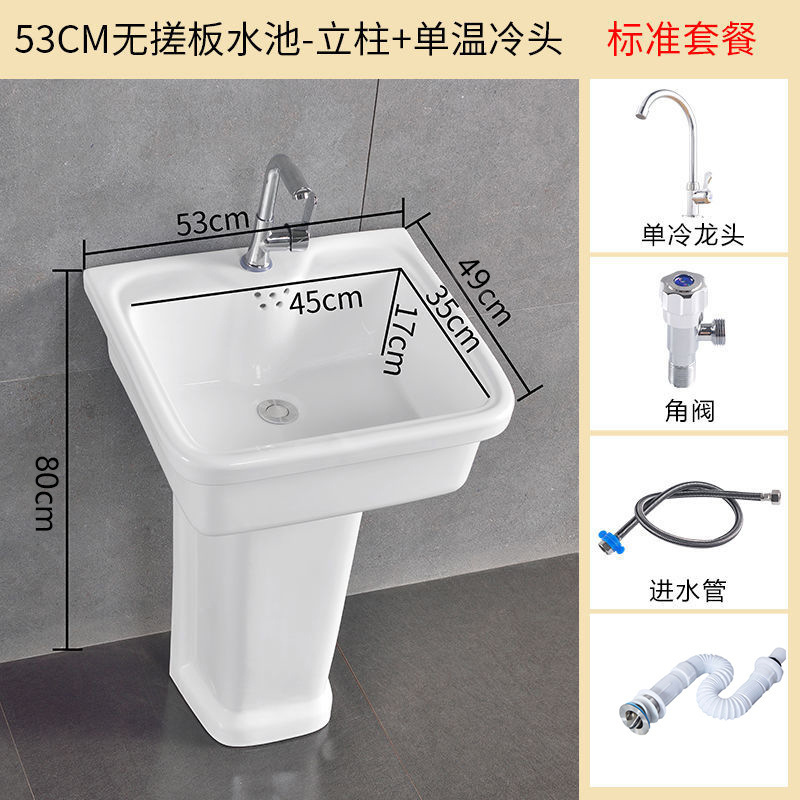 53CM无搓板水池-立柱+单温冷头 标准套餐

53cm

49cm

45cm

35cm

17cm

80cm

单冷龙头

角阀

进水管