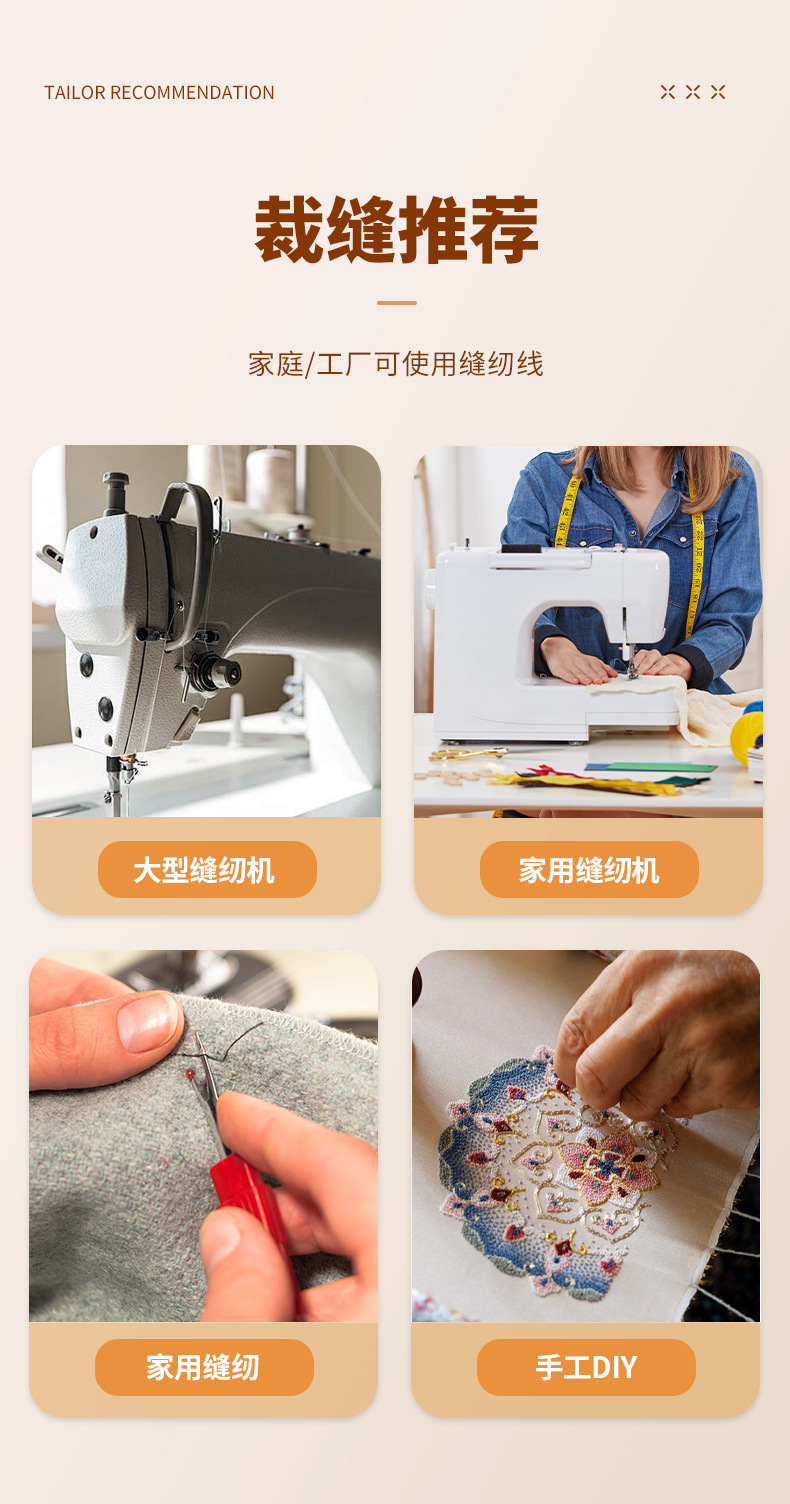 TAILOR RECOMMENDATION

裁缝推荐

家庭/工厂可使用缝纫线

大型缝纫机

家用缝纫机

家用缝纫

手工DIY