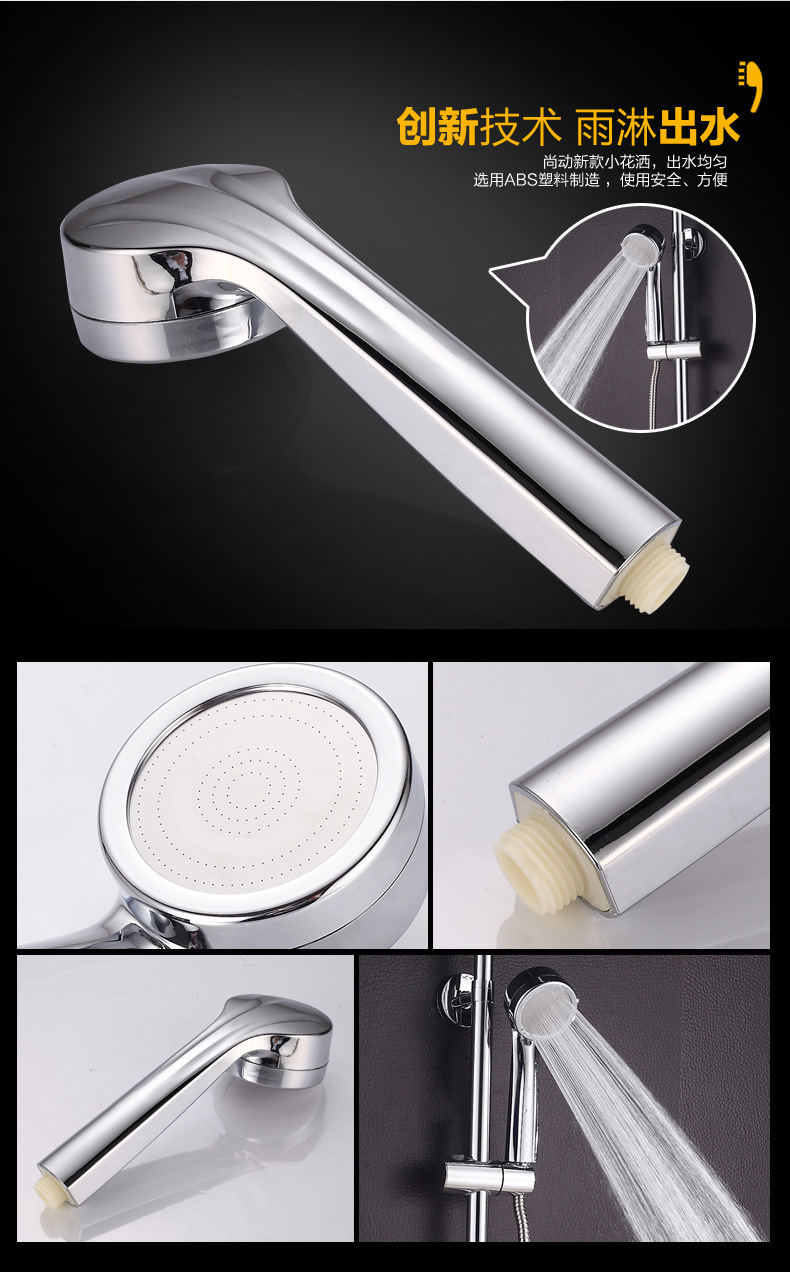 创新技术 雨淋出水
尚动新款小花洒，出水均匀
选用ABS塑料制造，使用安全、方便