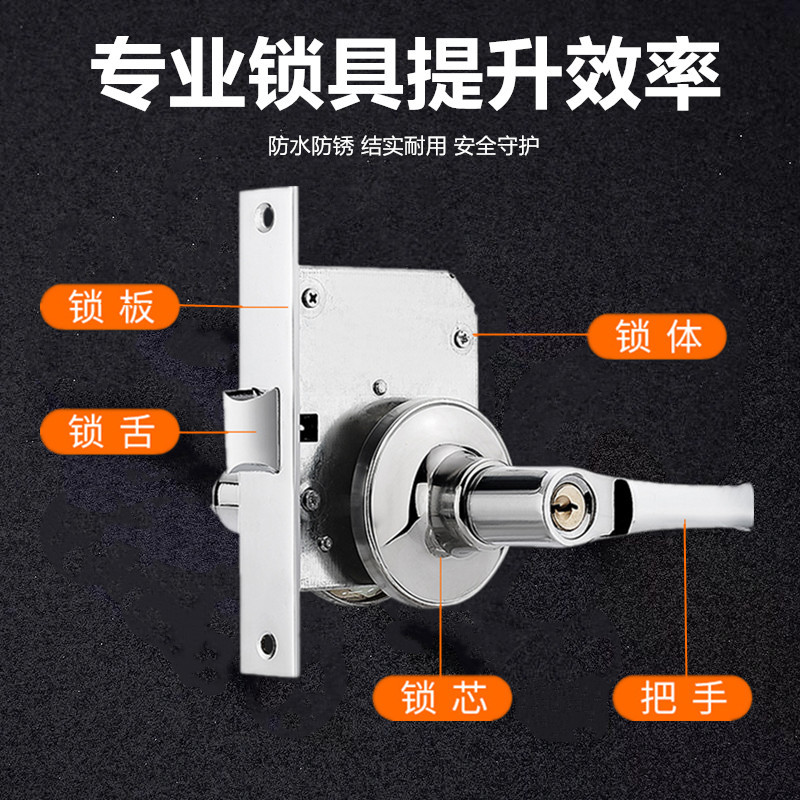 专业锁具提升效率

防水防锈 结实耐用 安全守护

锁板

锁体

锁舌

锁芯

把手