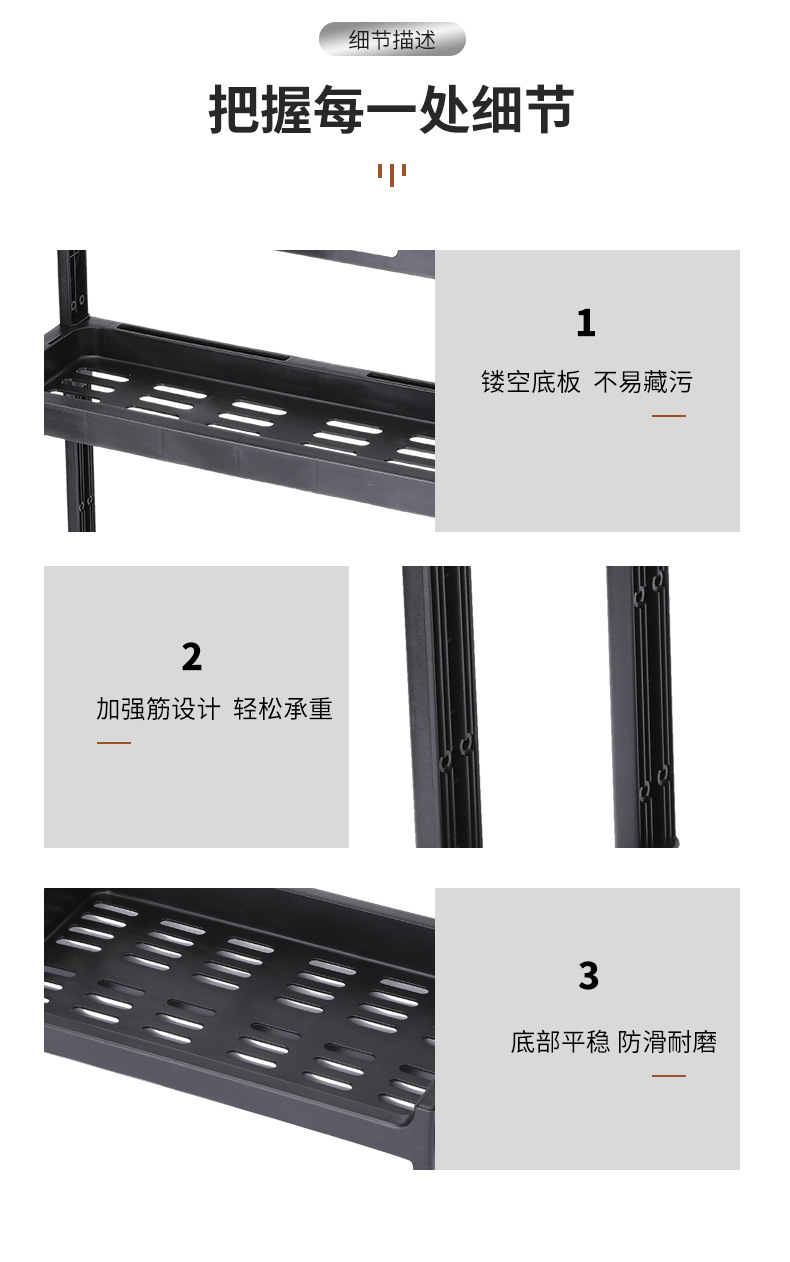 细节描述

把握每一处细节

1

镂空底板 不易藏污

2

加强筋设计 轻松承重

3

底部平稳 防滑耐磨