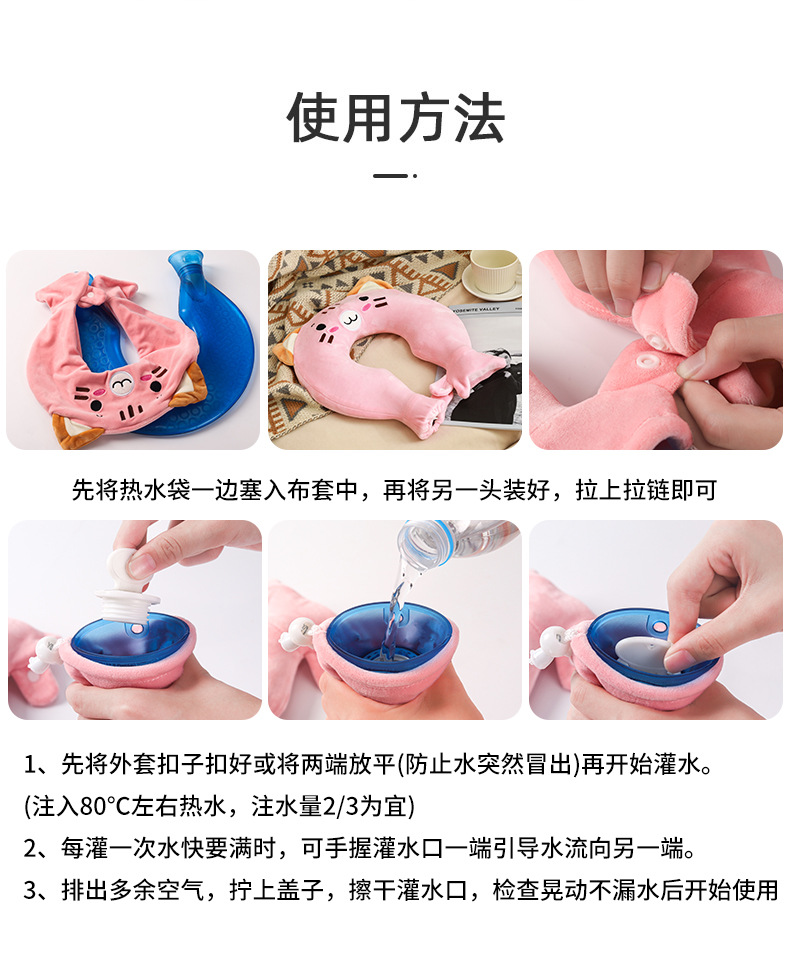 使用方法

YOSEMITE VALLEY

先将热水袋一边塞入布套中，再将另一头装好，拉上拉链即可

1、先将外套扣子扣好或将两端放平(防止水突然冒出)再开始灌水。
(注入80°C左右热水，注水量2/3为宜)
2、每灌一次水快要满时，可手握灌水口一端引导水流向另一端。
3、排出多余空气，拧上盖子，擦干灌水口，检查晃动不漏水后开始使用