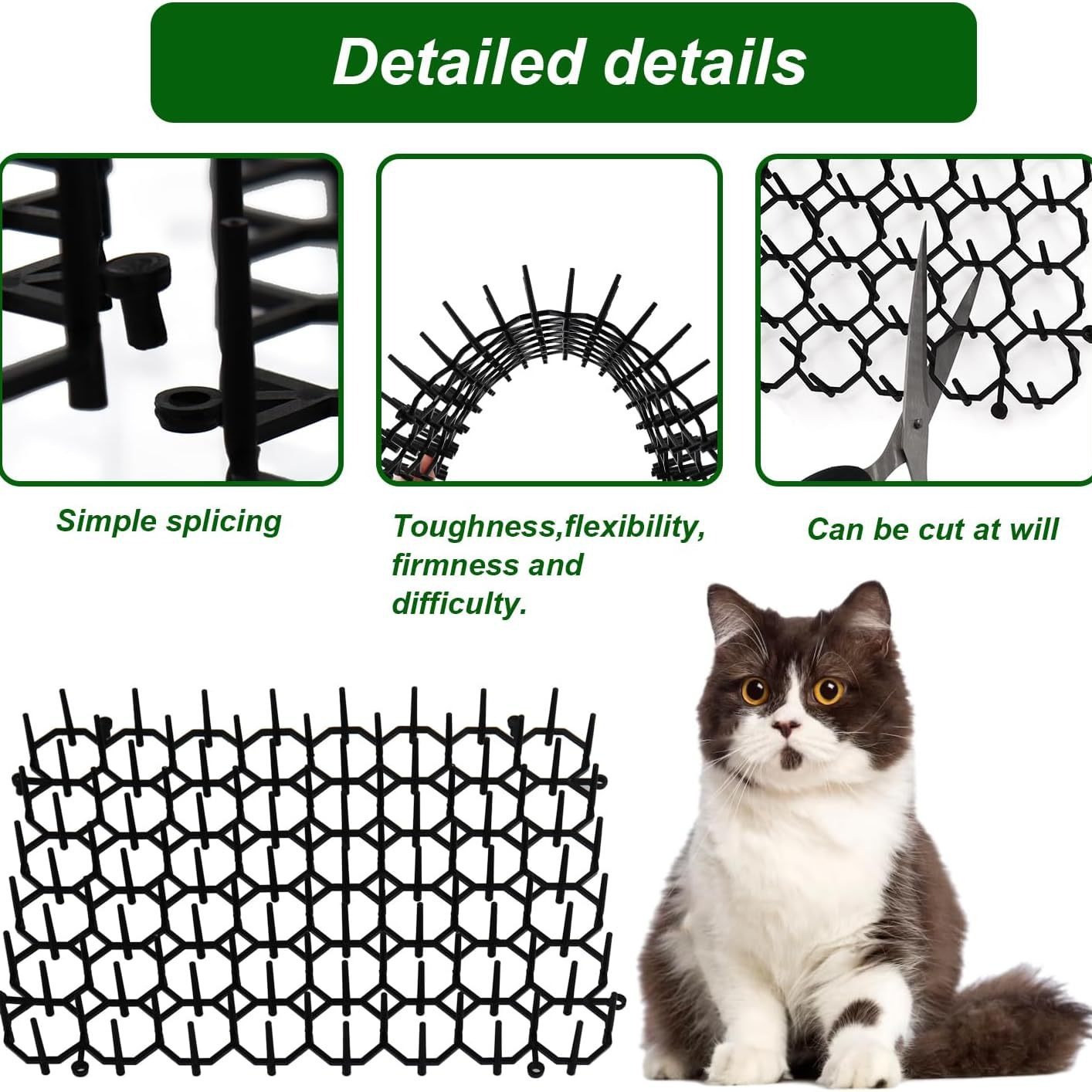 Detailed details

Simple splicing

Toughness,flexibility, firmness and difficulty.

Can be cut at will