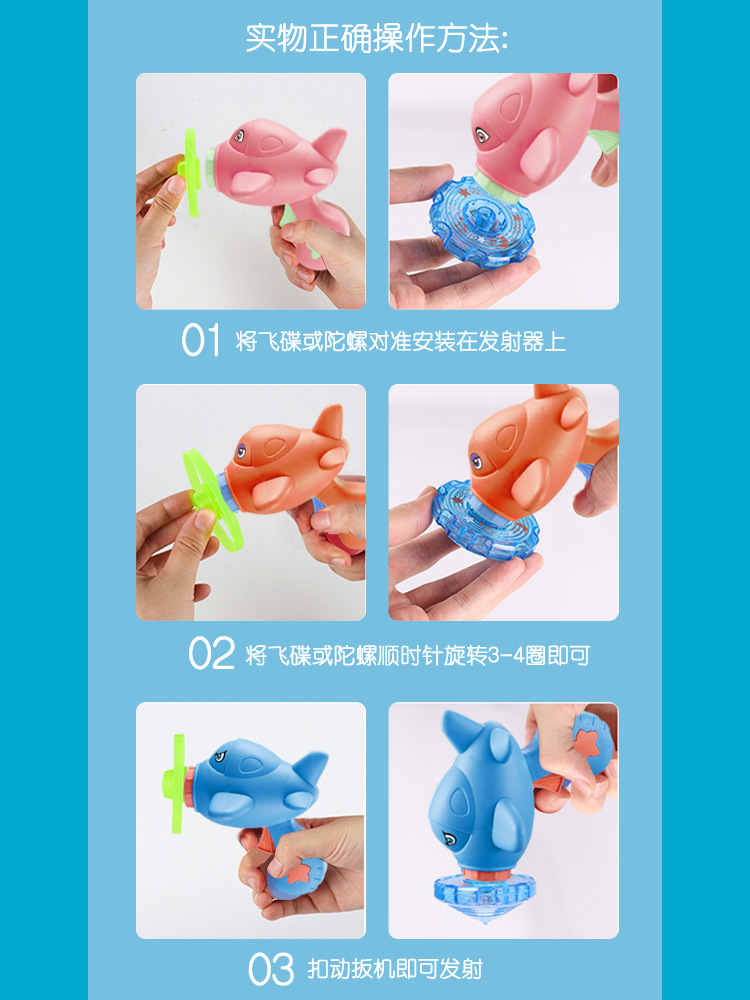 实物正确操作方法:

01 将飞碟或陀螺对准安装在发射器上

02 将飞碟或陀螺顺时针旋转3-4圈即可

03 扣动扳机即可发射