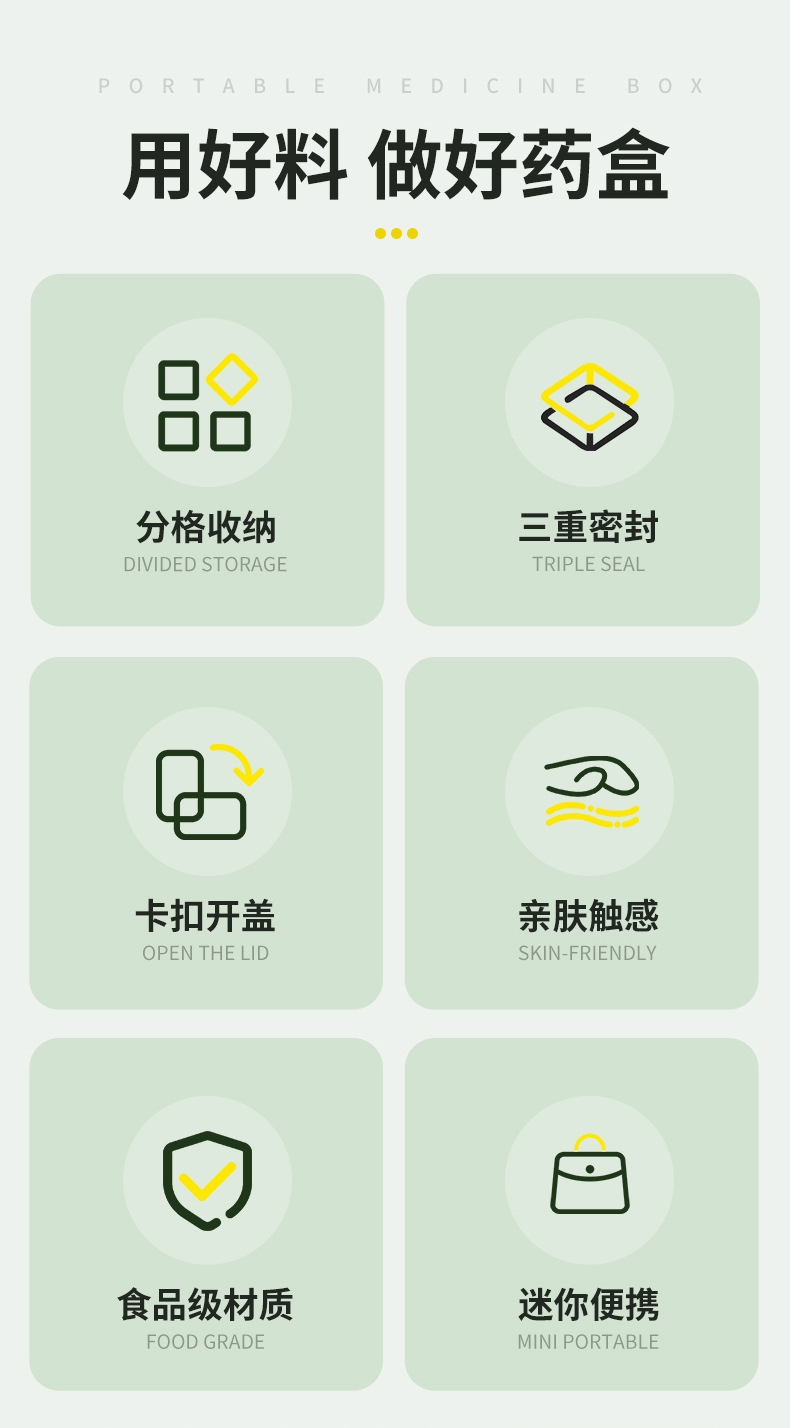 PORTABLE MEDICINE BOX

用好料 做好药盒

分格收纳
DIVIDED STORAGE

三重密封
TRIPLE SEAL

卡扣开盖
OPEN THE LID

亲肤触感
SKIN-FRIENDLY

食品级材质
FOOD GRADE

迷你便携
MINI PORTABLE