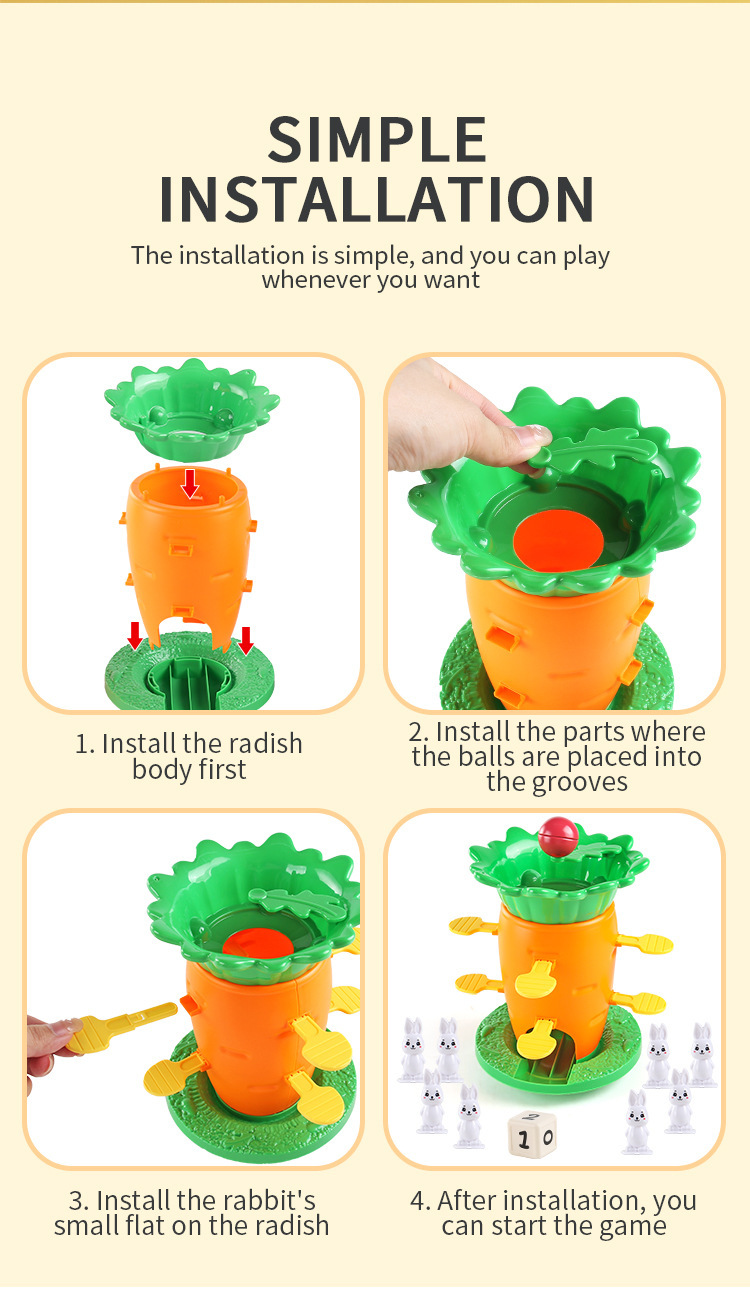 SIMPLE INSTALLATION

The installation is simple, and you can play whenever you want

1. Install the radish body first

2. Install the parts where the balls are placed into the grooves

3. Install the rabbit's small flat on the radish

4. After installation, you can start the game